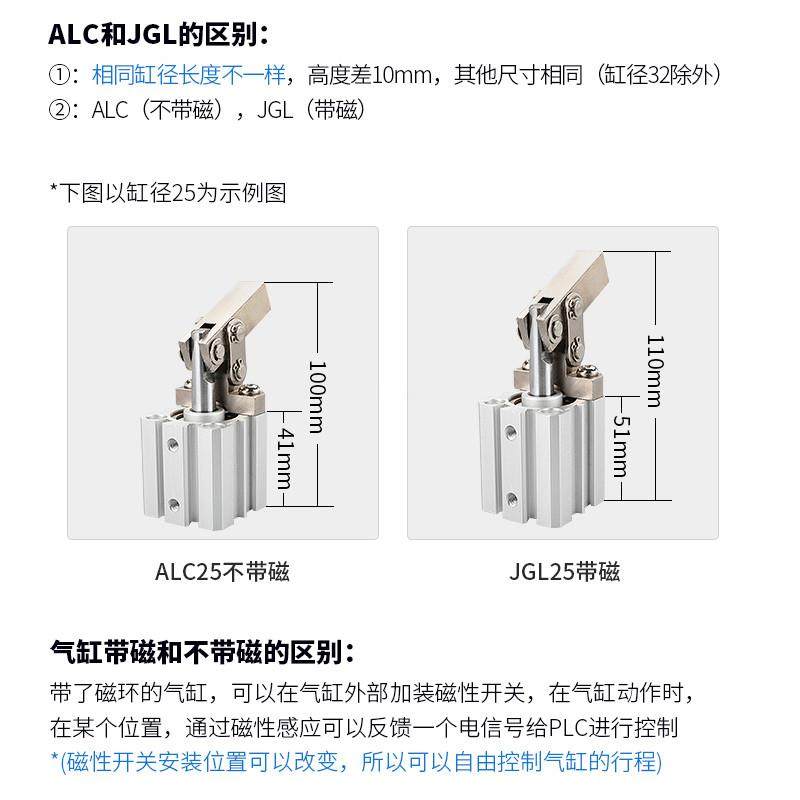 ALC和JGL的区别：

①：相同缸径长度不一样，高度差10mm，其他尺寸相同（缸径32除外）

②：ALC（不带磁），JGL（带磁）

*下图以缸径25为示例图

100mm

41mm

ALC25不带磁

110mm

51mm

JGL25带磁

气缸带磁和不带磁的区别：

带了磁环的气缸，可以在气缸外部加装磁性开关，在气缸动作时，在某个位置，通过磁性感应可以反馈一个电信号给PLC进行控制

*(磁性开关安装位置可以改变，所以可以自由控制气缸的行程)