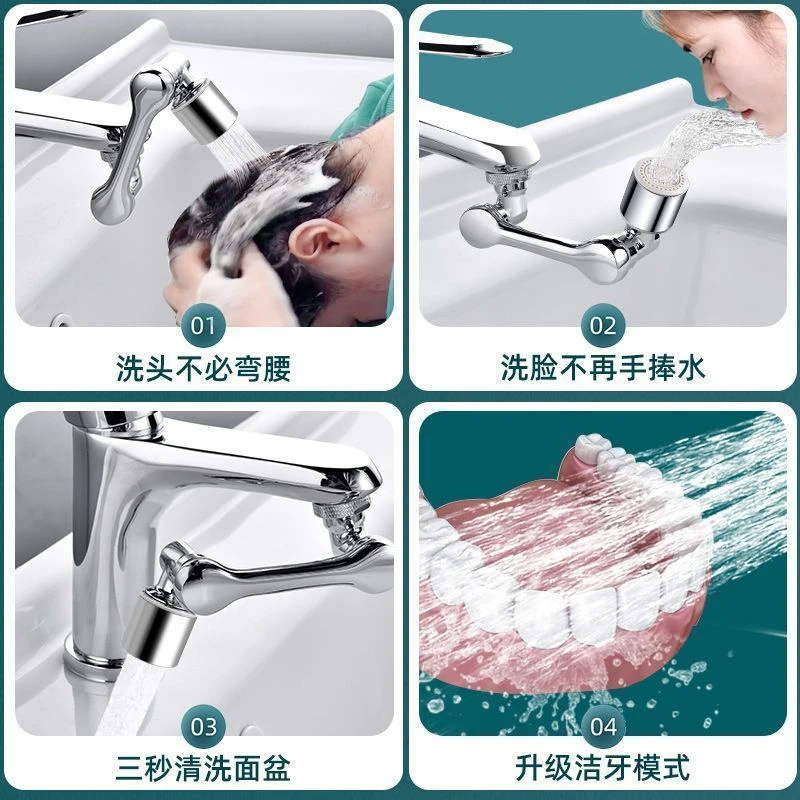 01
洗头不必弯腰

02
洗脸不再手捧水

03
三秒清洗面盆

04
升级洁牙模式