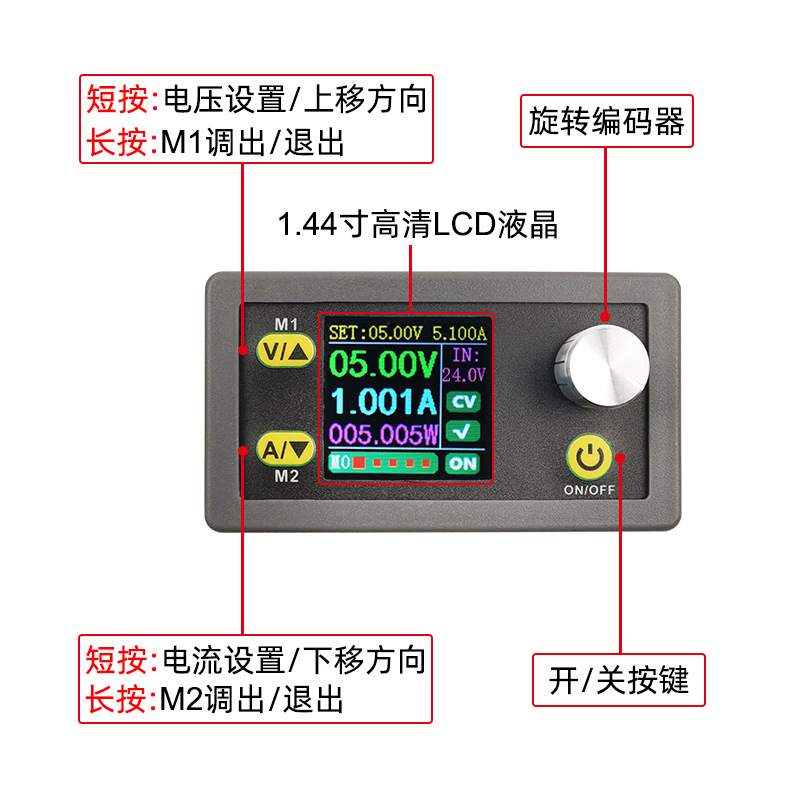 短按:电压设置/上移方向
长按:M1调出/退出

旋转编码器

1.44寸高清LCD液晶

M1
V/▲

SET:05.00V 5.100A
05.00V
IN:
24.0V
1.001A
CV
005.005W
√
M0
ON

A/▼
M2

ON/OFF

短按:电流设置/下移方向
长按:M2调出/退出

开/关按键