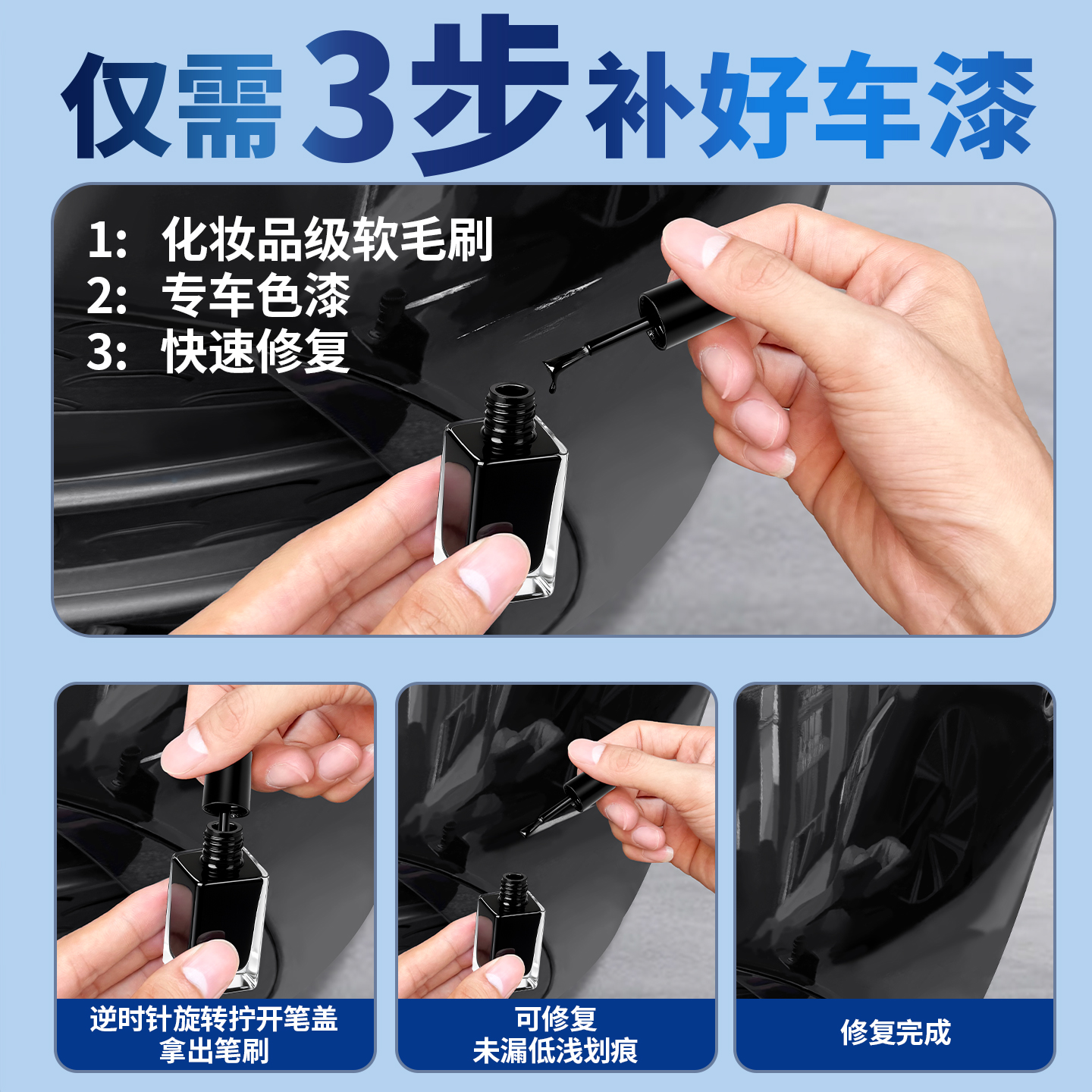 仅需3步补好车漆

1: 化妆品级软毛刷
2: 专车色漆
3: 快速修复

逆时针旋转拧开笔盖
拿出笔刷

可修复
未漏低浅划痕

修复完成