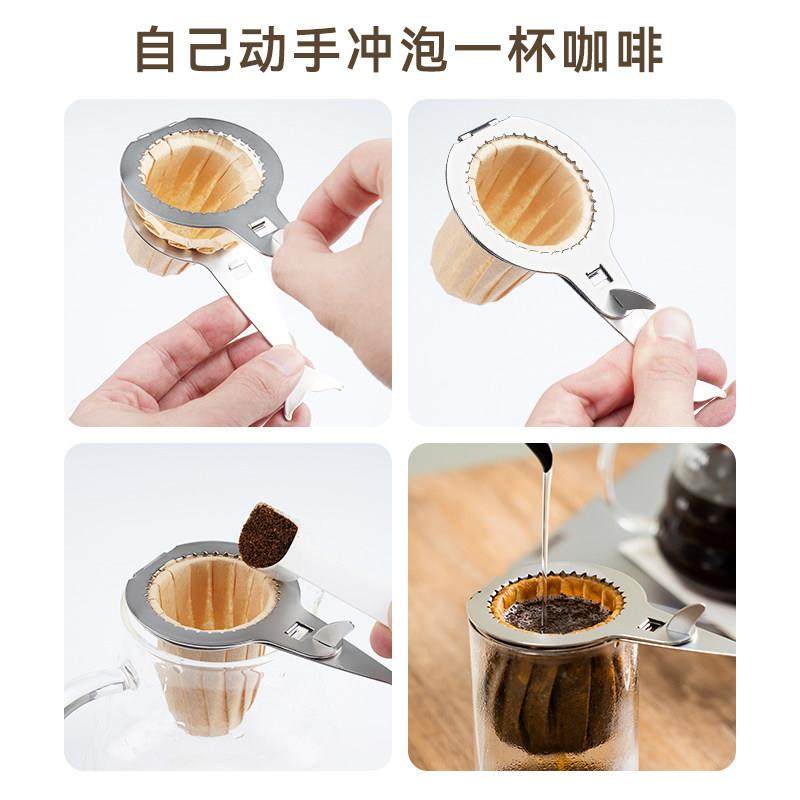 自己动手冲泡一杯咖啡