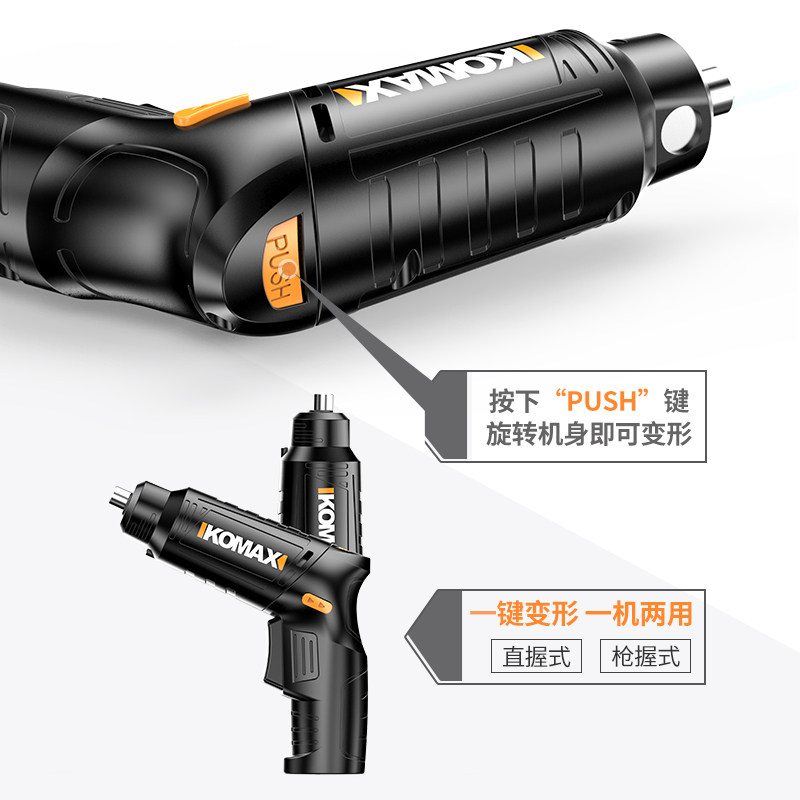 KOMAX

PUSH

按下“PUSH”键
旋转机身即可变形

KOMAX

KOMAX

一键变形 一机两用

直握式

枪握式