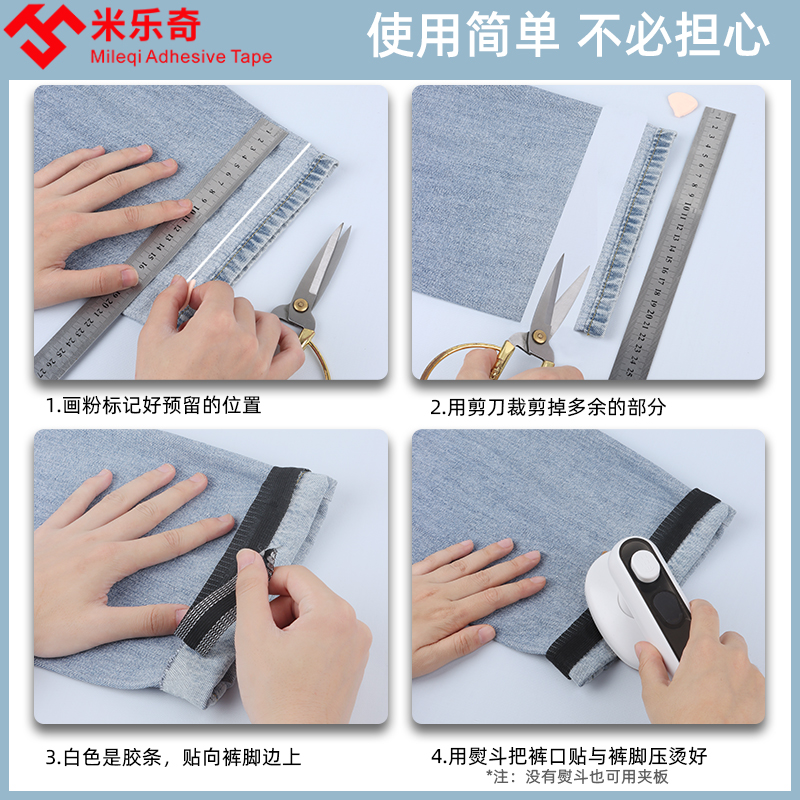 米乐奇
Mileqi Adhesive Tape

使用简单 不必担心

1.画粉标记好预留的位置

2.用剪刀裁剪掉多余的部分

3.白色是胶条，贴向裤脚边上

4.用熨斗把裤口贴与裤脚压烫好
*注：没有熨斗也可用夹板