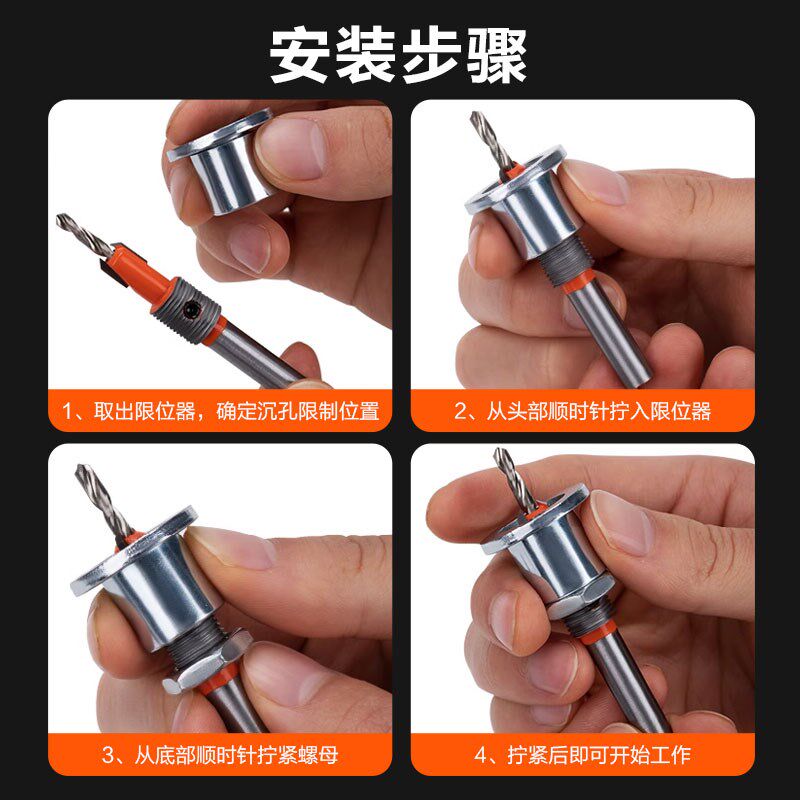 安装步骤

1、取出限位器，确定沉孔限制位置

2、从头部顺时针拧入限位器

3、从底部顺时针拧紧螺母

4、拧紧后即可开始工作