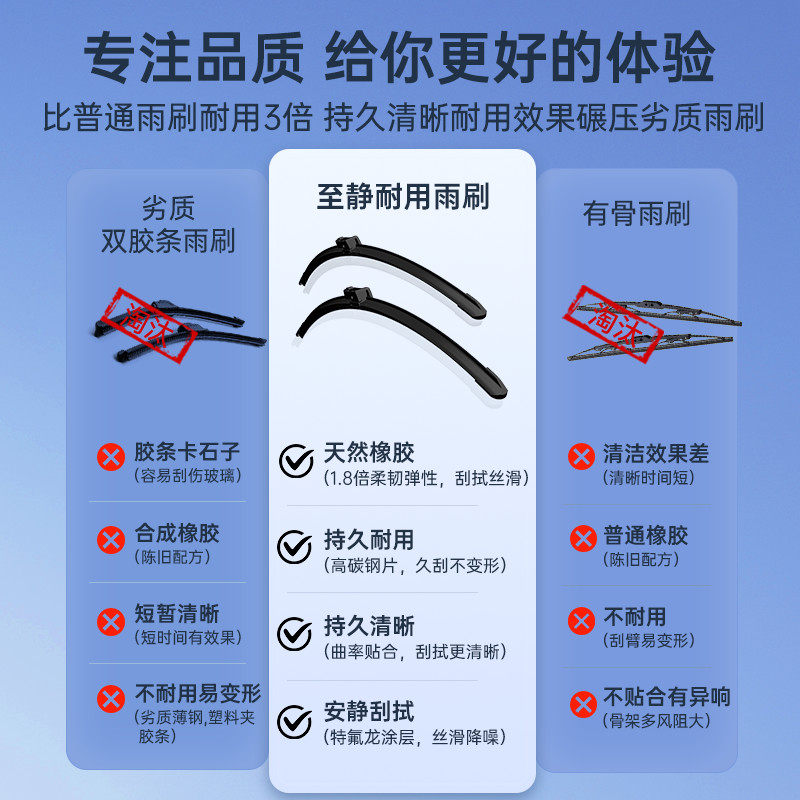 专注品质 给你更好的体验
比普通雨刷耐用3倍 持久清晰耐用效果碾压劣质雨刷

劣质
双胶条雨刷

淘汰

胶条卡石子
（容易刮伤玻璃）

合成橡胶
（陈旧配方）

短暂清晰
（短时间有效果）

不耐用易变形
（劣质薄钢,塑料夹胶条）

至静耐用雨刷

天然橡胶
（1.8倍柔韧弹性，刮拭丝滑）

持久耐用
（高碳钢片，久刮不变形）

持久清晰
（曲率贴合，刮拭更清晰）

安静刮拭
（特氟龙涂层，丝滑降噪）

有骨雨刷

淘汰

清洁效果差
（清晰时间短）

普通橡胶
（陈旧配方）

不耐用
（刮臂易变形）

不贴合有异响
（骨架多风阻大）