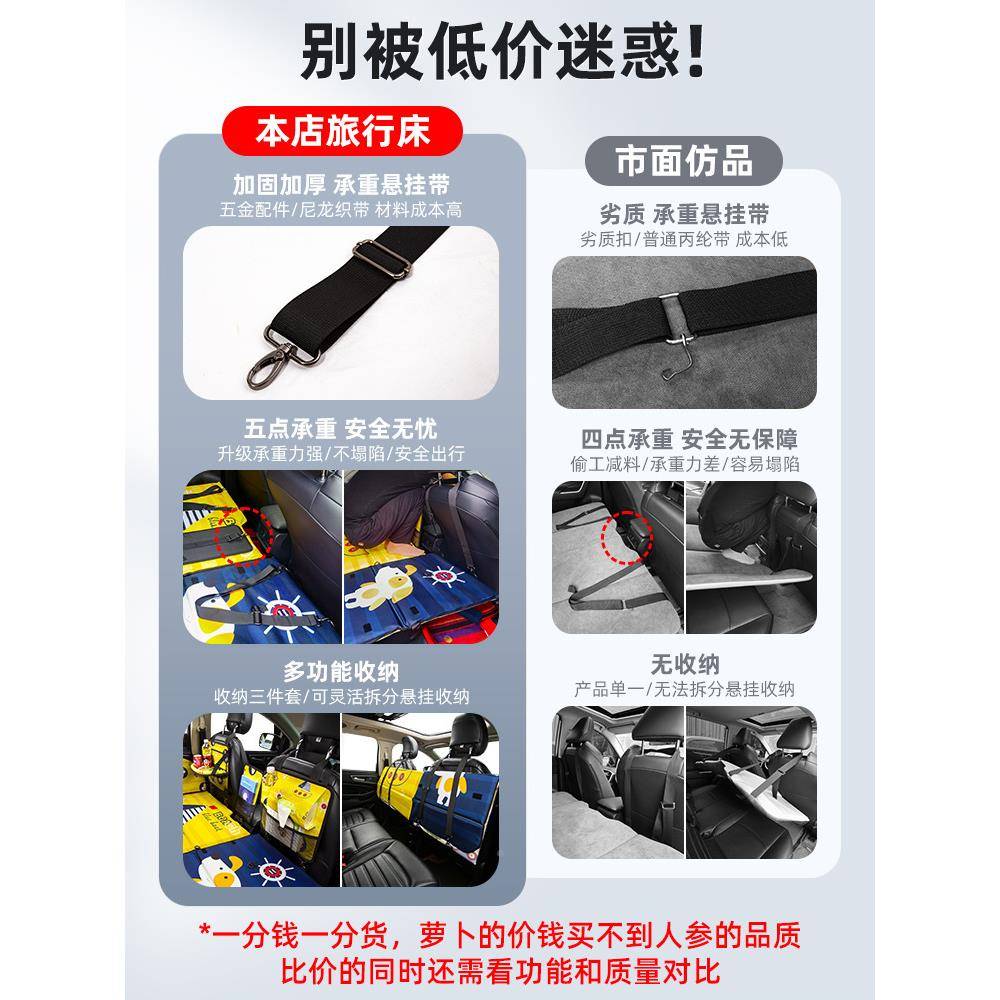 别被低价迷惑!

本店旅行床

加固加厚 承重悬挂带
五金配件/尼龙织带 材料成本高

五点承重 安全无忧
升级承重力强/不塌陷/安全出行

多功能收纳
收纳三件套/可灵活拆分悬挂收纳

市面仿品

劣质 承重悬挂带
劣质扣/普通丙纶带 成本低

四点承重 安全无保障
偷工减料/承重力差/容易塌陷

无收纳
产品单一/无法拆分悬挂收纳

*一分钱一分货，萝卜的价钱买不到人参的品质
比价的同时还需看功能和质量对比