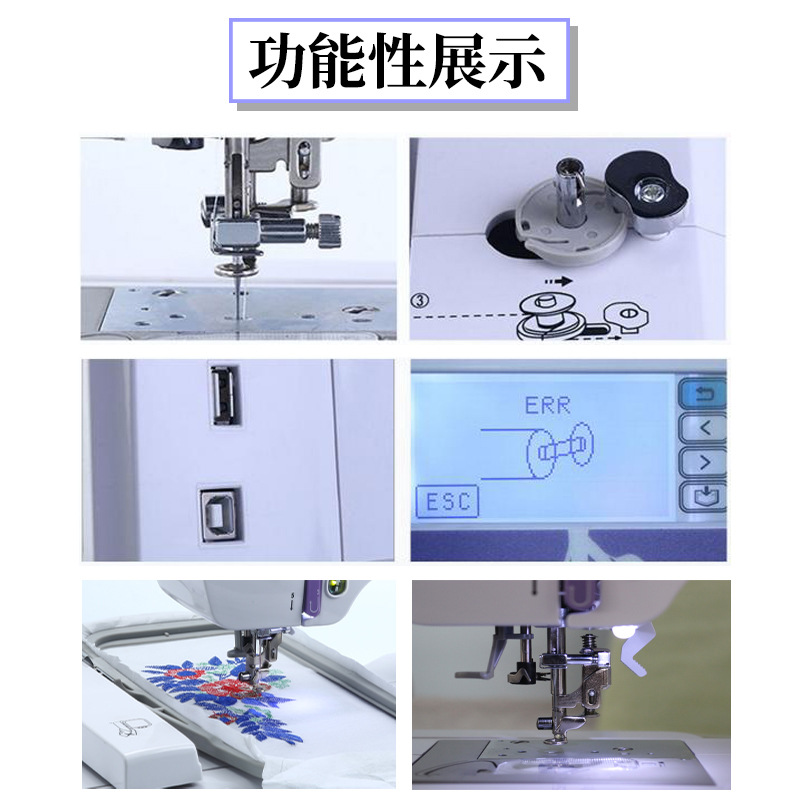 功能性展示

③

ERR

ESC