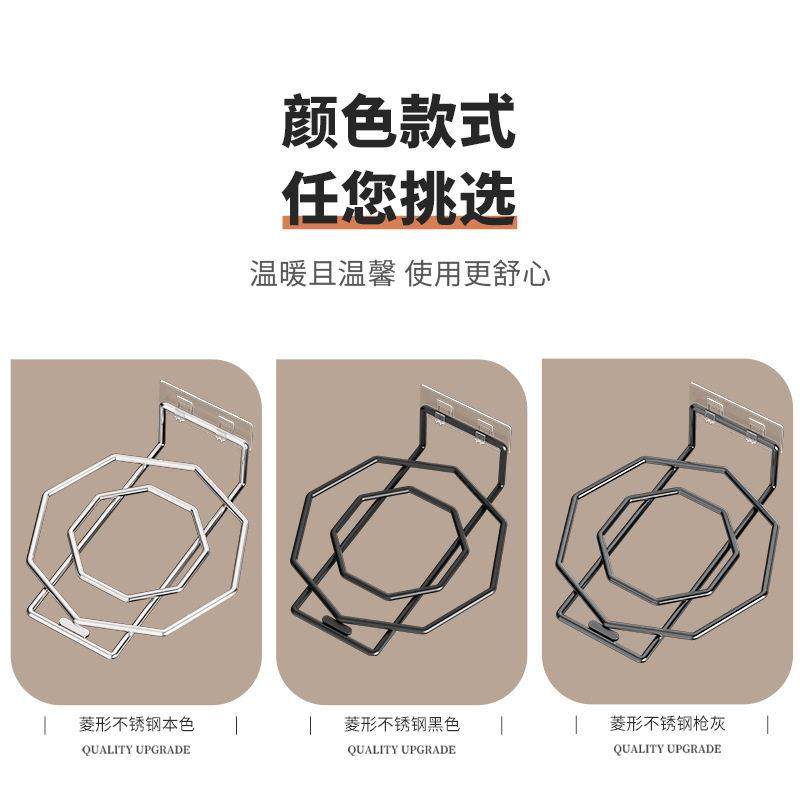 颜色款式
任您挑选

温暖且温馨 使用更舒心

| 菱形不锈钢本色 |
QUALITY UPGRADE

| 菱形不锈钢黑色 |
QUALITY UPGRADE

| 菱形不锈钢枪灰 |
QUALITY UPGRADE