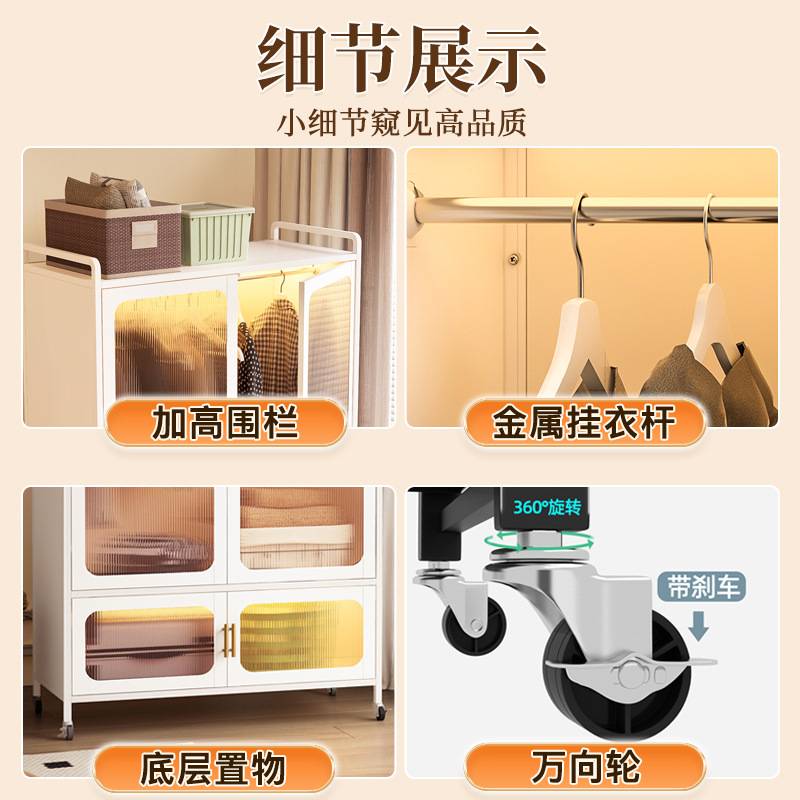 细节展示
小细节窥见高品质

加高围栏

金属挂衣杆

底层置物

360°旋转
带刹车
万向轮