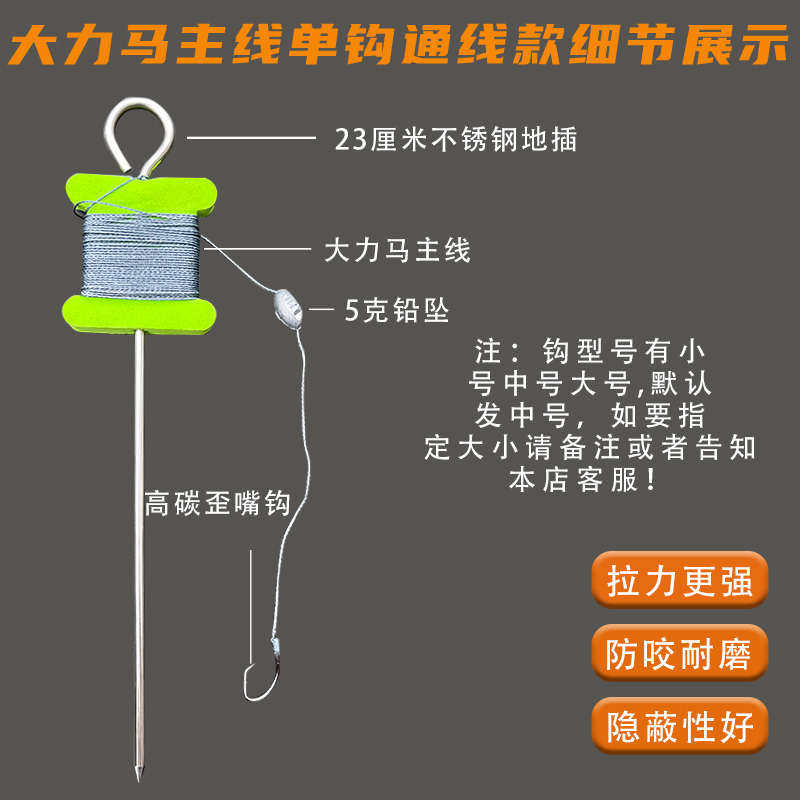 大力马主线单钩通线款细节展示

23厘米不锈钢地插

大力马主线

5克铅坠

注：钩型号有小号中号大号,默认发中号，如要指定大小请备注或者告知本店客服！

高碳歪嘴钩

拉力更强

防咬耐磨

隐蔽性好