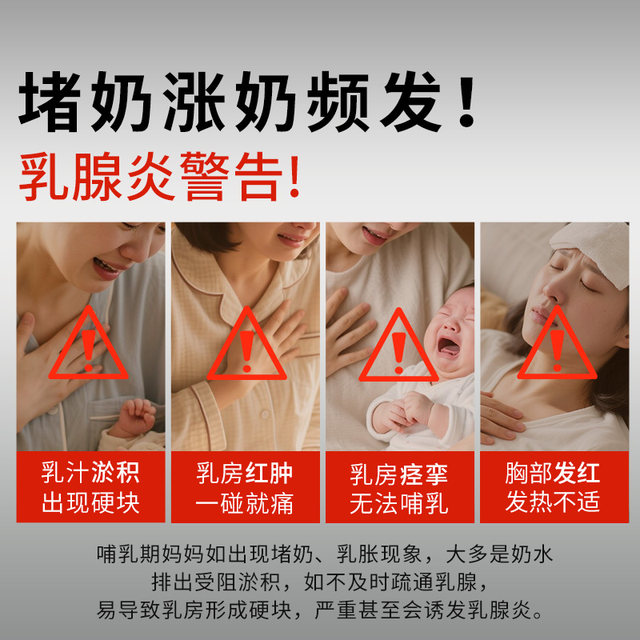 堵奶涨奶频发！
乳腺炎警告!

乳汁淤积
出现硬块

乳房红肿
一碰就痛

乳房痉挛
无法哺乳

胸部发红
发热不适

哺乳期妈妈如出现堵奶、乳胀现象，大多是奶水排出受阻淤积，如不及时疏通乳腺，易导致乳房形成硬块，严重甚至会诱发乳腺炎。