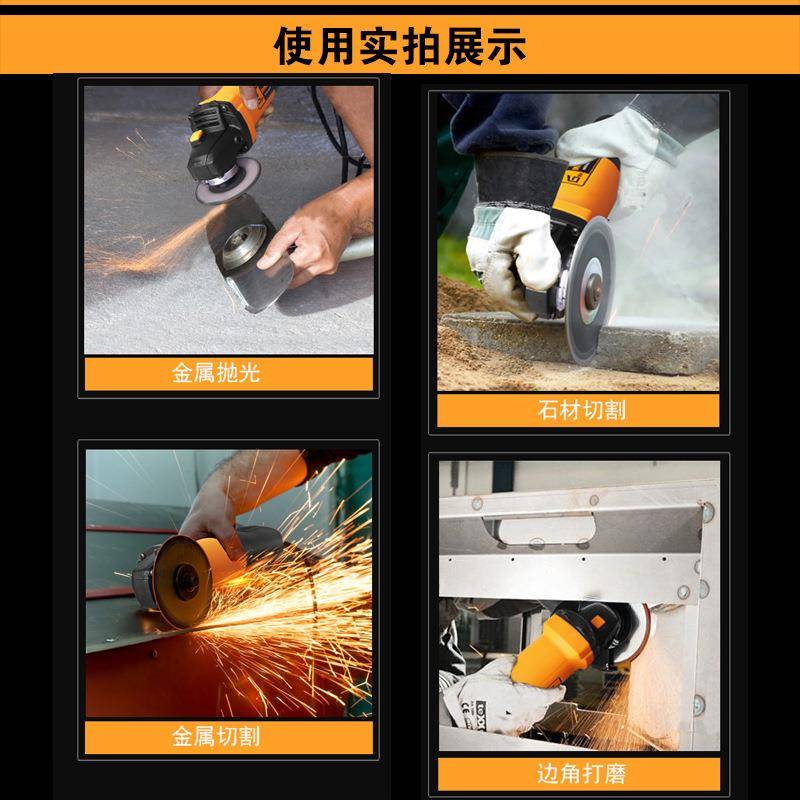 使用实拍展示

金属抛光

石材切割

金属切割

边角打磨