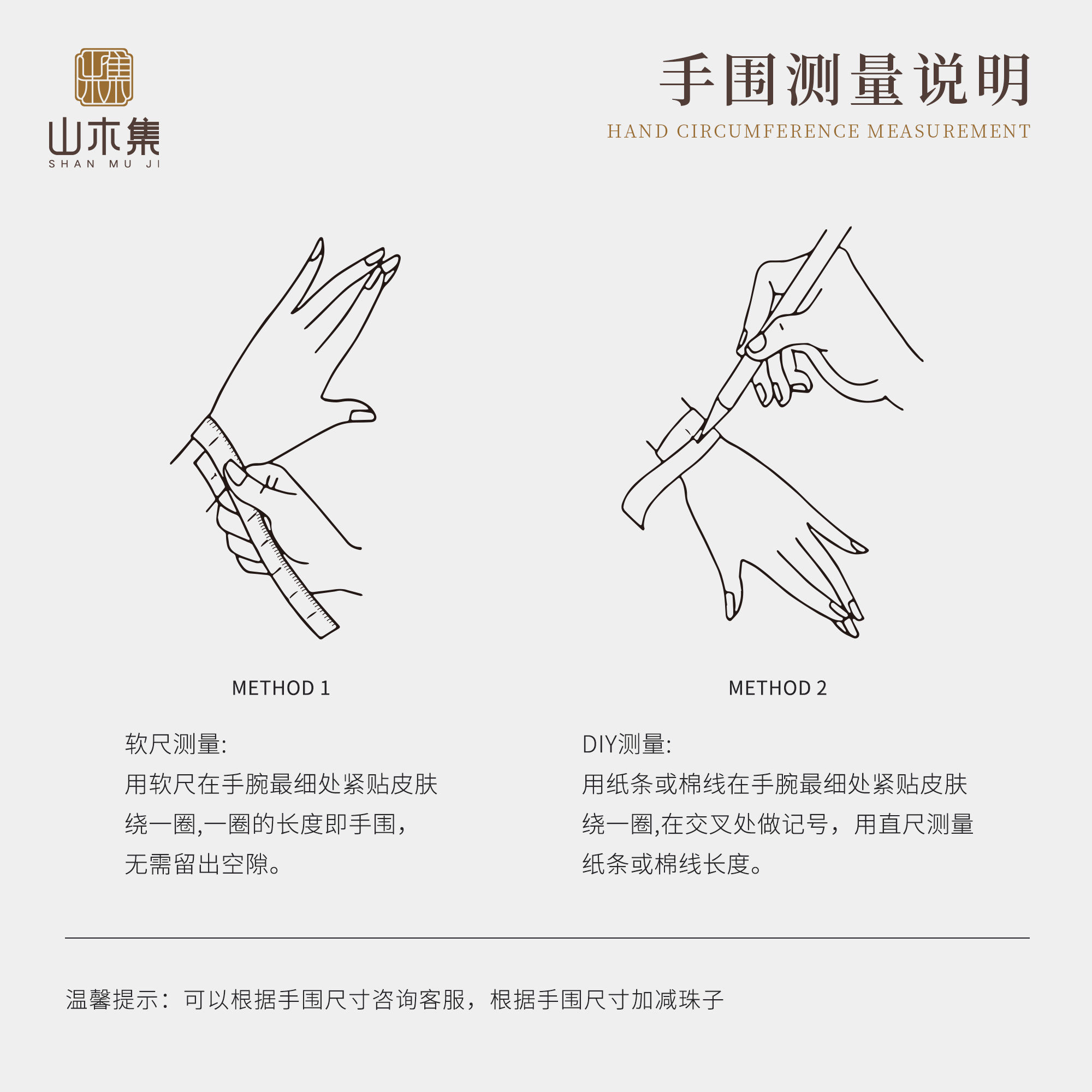 山木集
SHAN MU JI

手围测量说明
HAND CIRCUMFERENCE MEASUREMENT

METHOD 1

软尺测量:
用软尺在手腕最细处紧贴皮肤绕一圈,一圈的长度即手围，无需留出空隙。

METHOD 2

DIY测量:
用纸条或棉线在手腕最细处紧贴皮肤绕一圈,在交叉处做记号，用直尺测量纸条或棉线长度。

温馨提示：可以根据手围尺寸咨询客服，根据手围尺寸加减珠子