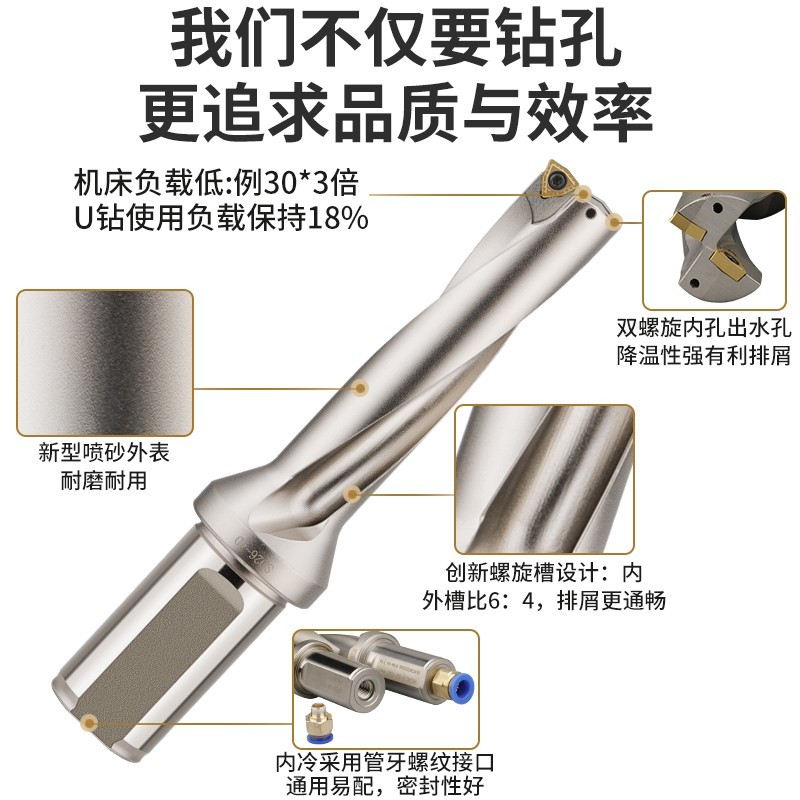 我们不仅要钻孔
更追求品质与效率

机床负载低:例30*3倍
U钻使用负载保持18%

双螺旋内孔出水孔
降温性强有利排屑

新型喷砂外表
耐磨耐用

创新螺旋槽设计：内
外槽比6：4，排屑更通畅

内冷采用管牙螺纹接口
通用易配，密封性好