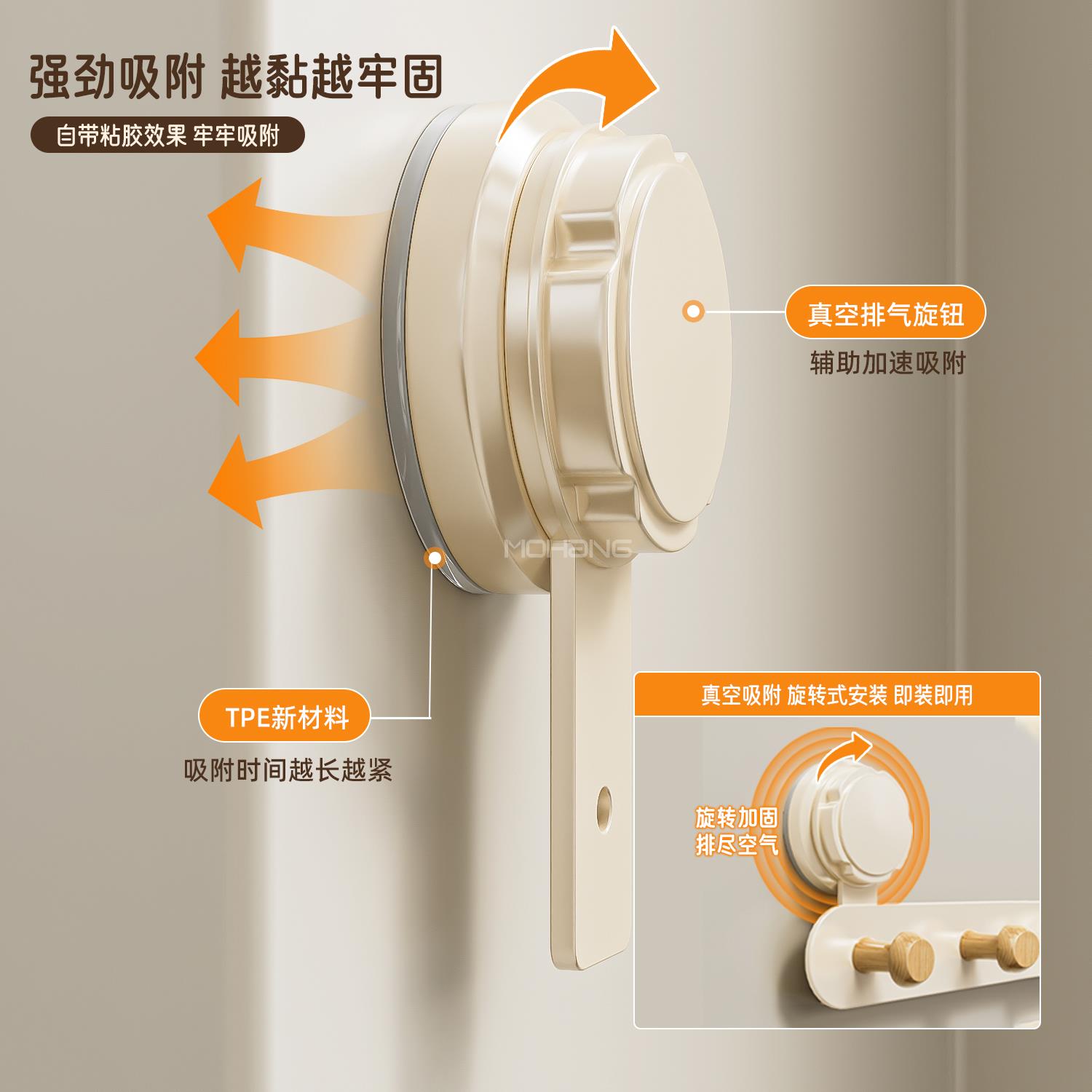 强劲吸附 越黏越牢固

自带粘胶效果 牢牢吸附

真空排气旋钮

辅助加速吸附

MOHANG

TPE新材料

吸附时间越长越紧

真空吸附 旋转式安装 即装即用

旋转加固
排尽空气