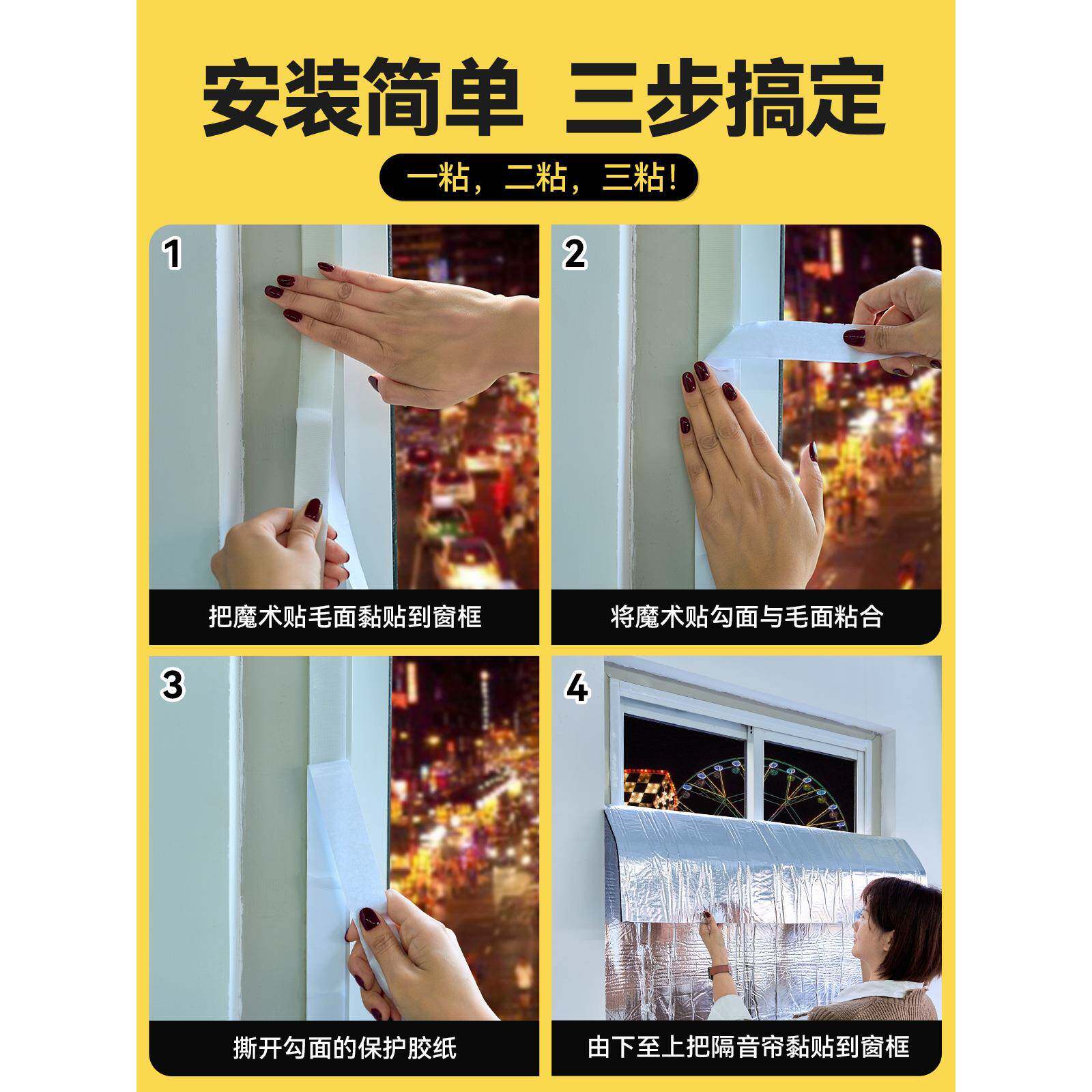 安装简单 三步搞定

一粘，二粘，三粘！

1

把魔术贴毛面黏贴到窗框

2

将魔术贴勾面与毛面粘合

3

撕开勾面的保护胶纸

4

由下至上把隔音帘黏贴到窗框