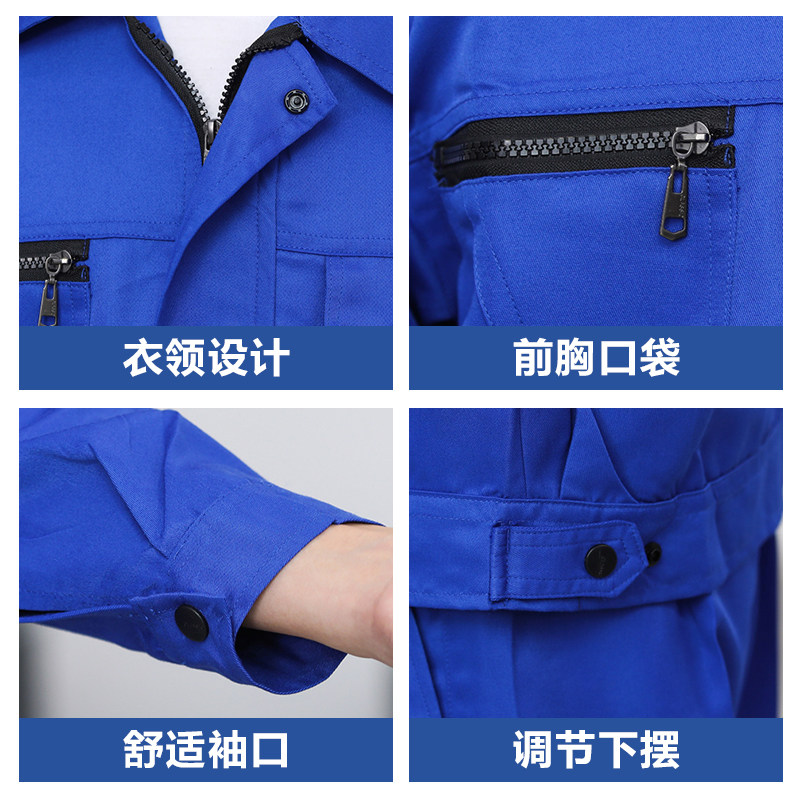 衣领设计

前胸口袋

舒适袖口

调节下摆