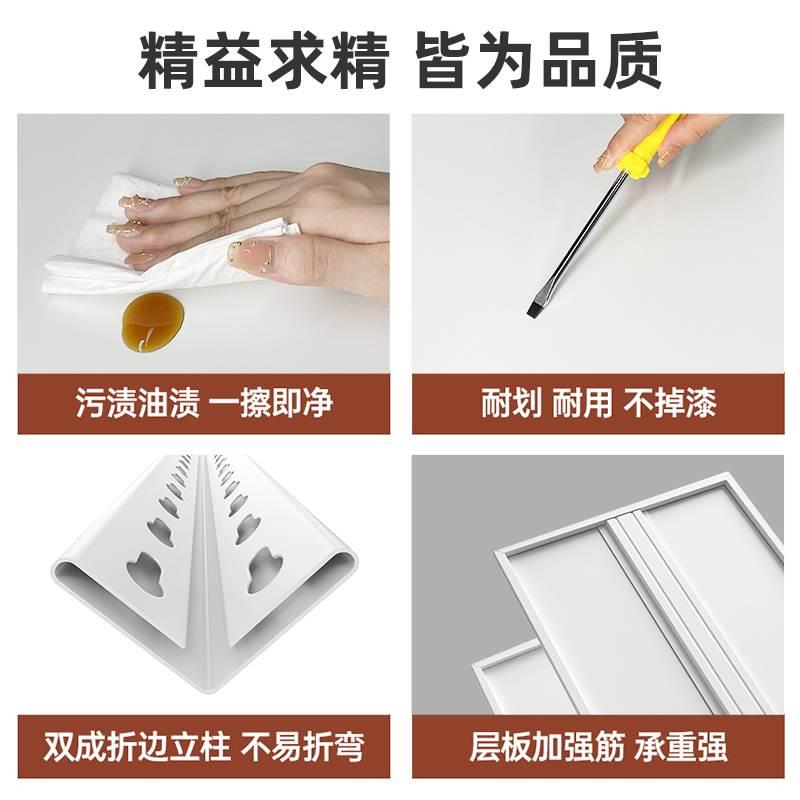 精益求精 皆为品质

污渍油渍 一擦即净

耐划 耐用 不掉漆

双成折边立柱 不易折弯

层板加强筋 承重强