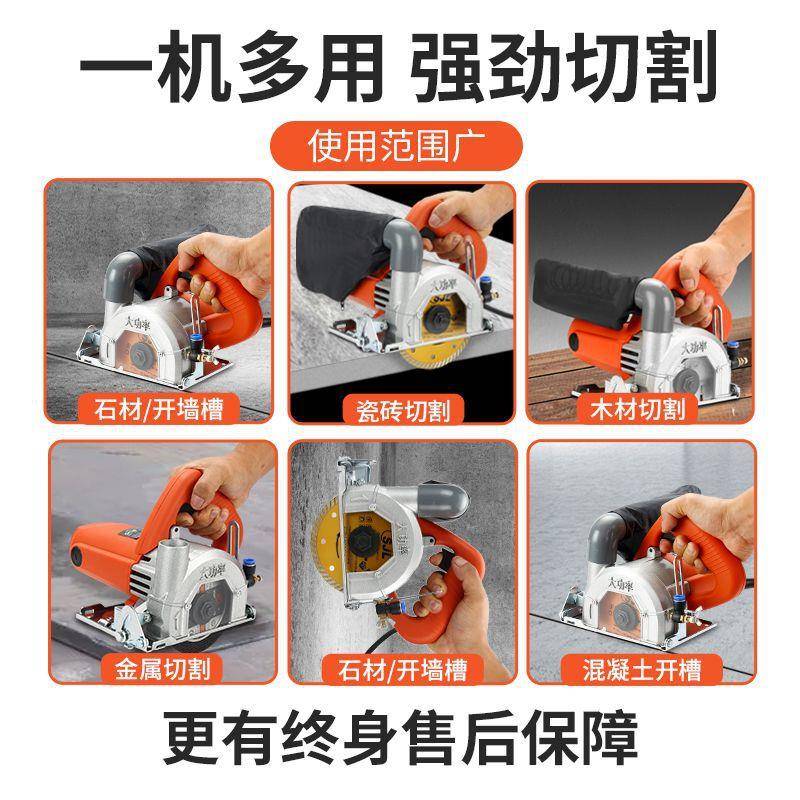 一机多用 强劲切割

使用范围广

大功率

石材/开墙槽

大功率

瓷砖切割

大功率

木材切割

大功率

金属切割

大功率

石材/开墙槽

大功率

混凝土开槽

更有终身售后保障