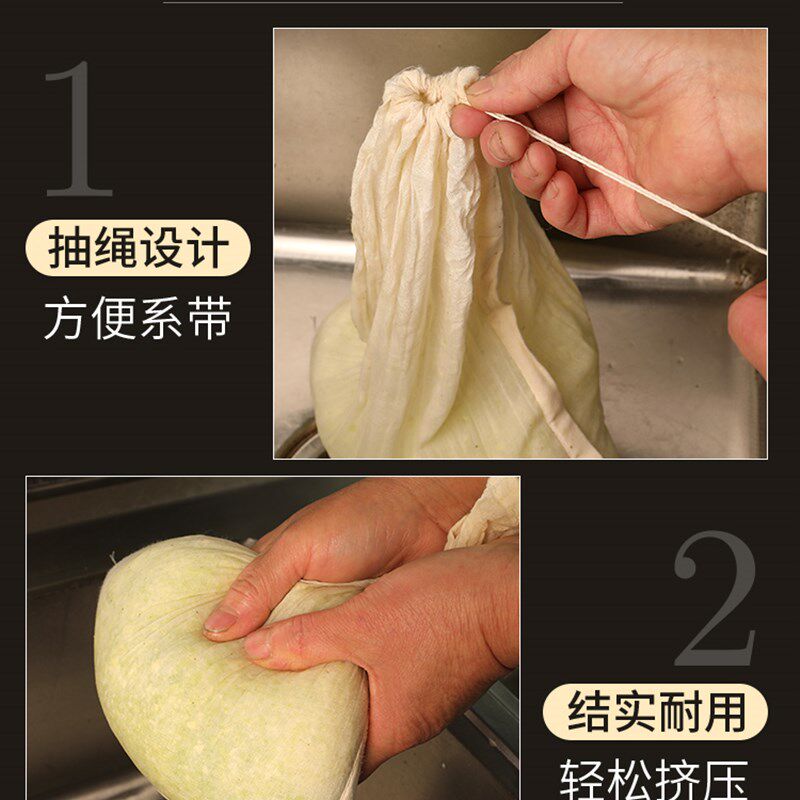 1

抽绳设计

方便系带

2

结实耐用

轻松挤压