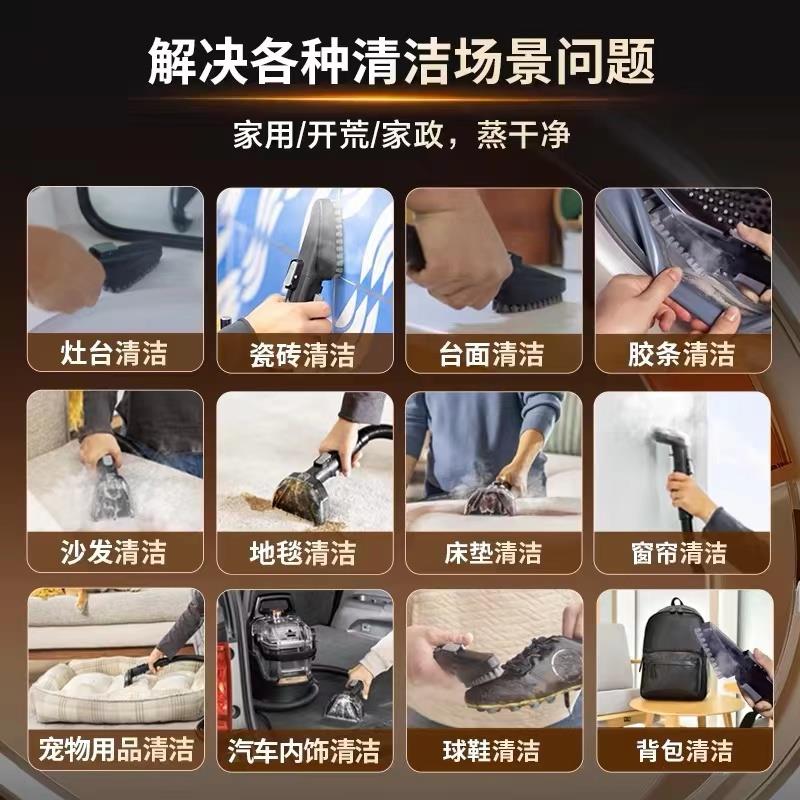 解决各种清洁场景问题

家用/开荒/家政，蒸干净

灶台清洁

瓷砖清洁

台面清洁

胶条清洁

沙发清洁

地毯清洁

床垫清洁

窗帘清洁

宠物用品清洁

汽车内饰清洁

球鞋清洁

背包清洁