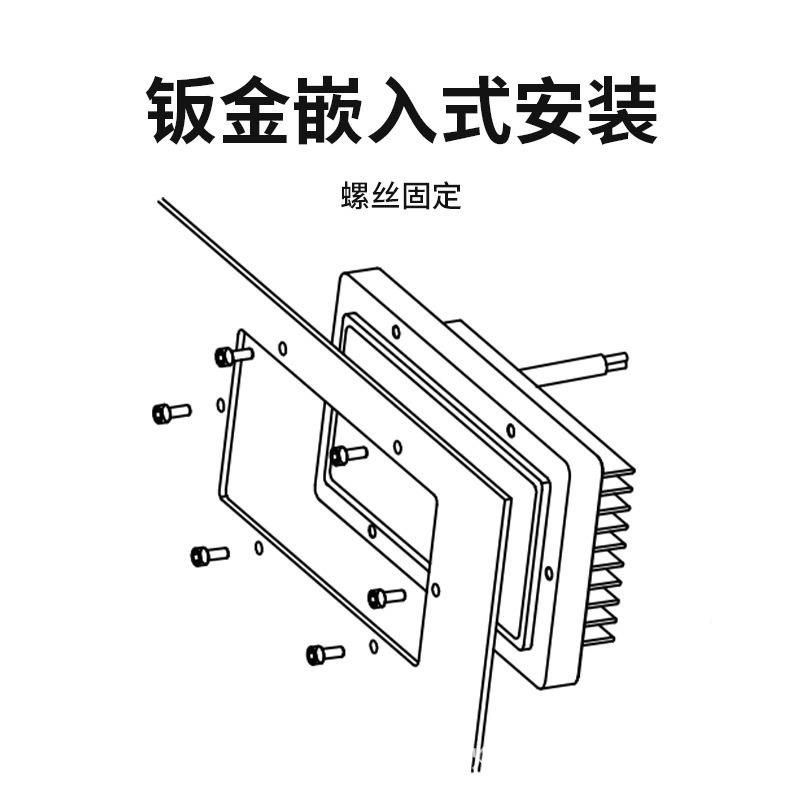 钣金嵌入式安装

螺丝固定