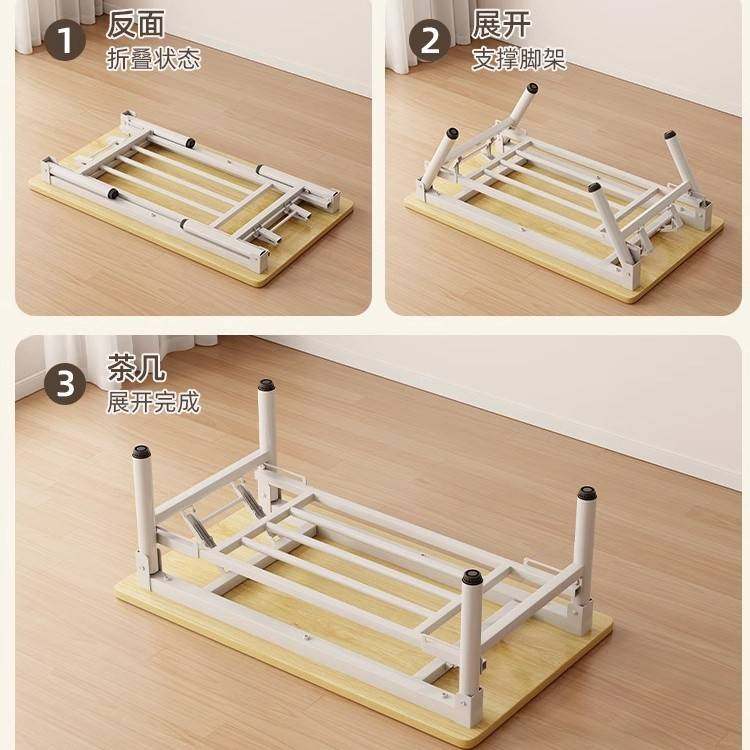 1 反面
折叠状态

2 展开
支撑脚架

3 茶几
展开完成