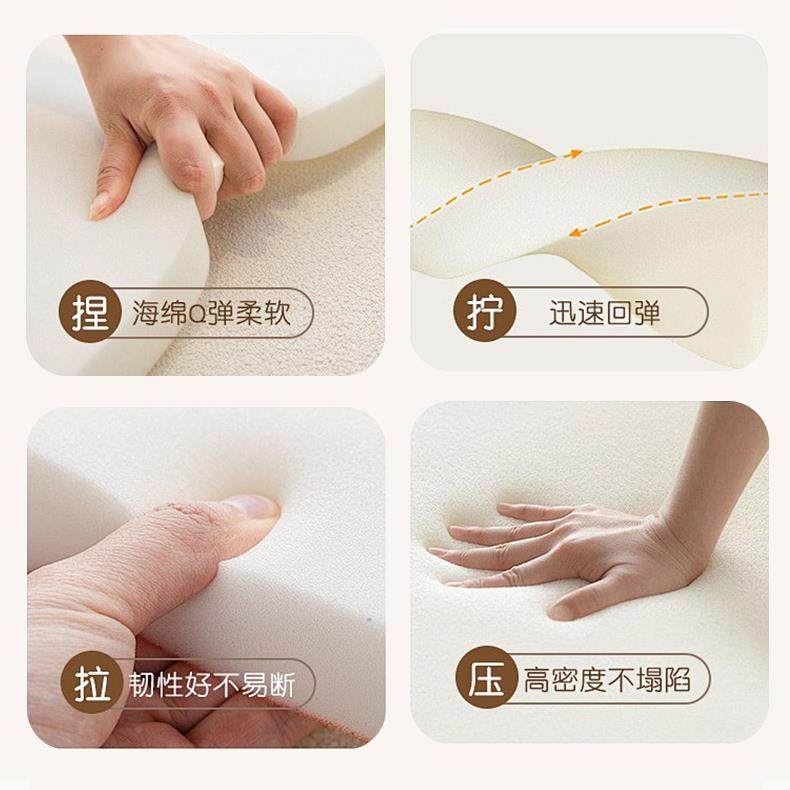 捏 海绵Q弹柔软

拧 迅速回弹

拉 韧性好不易断

压 高密度不塌陷