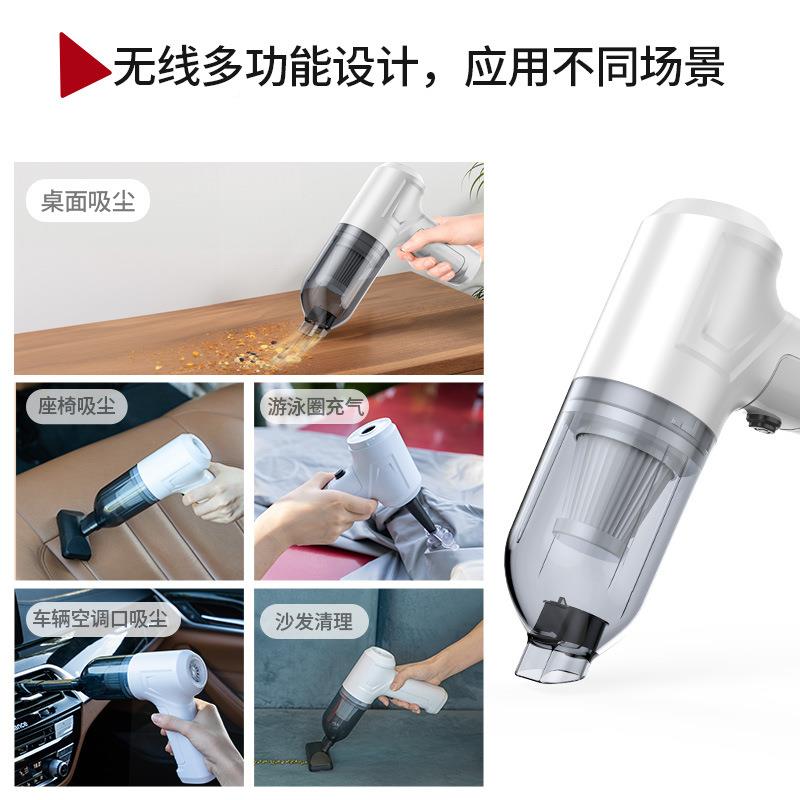 无线多功能设计，应用不同场景

桌面吸尘

座椅吸尘

游泳圈充气

车辆空调口吸尘

沙发清理