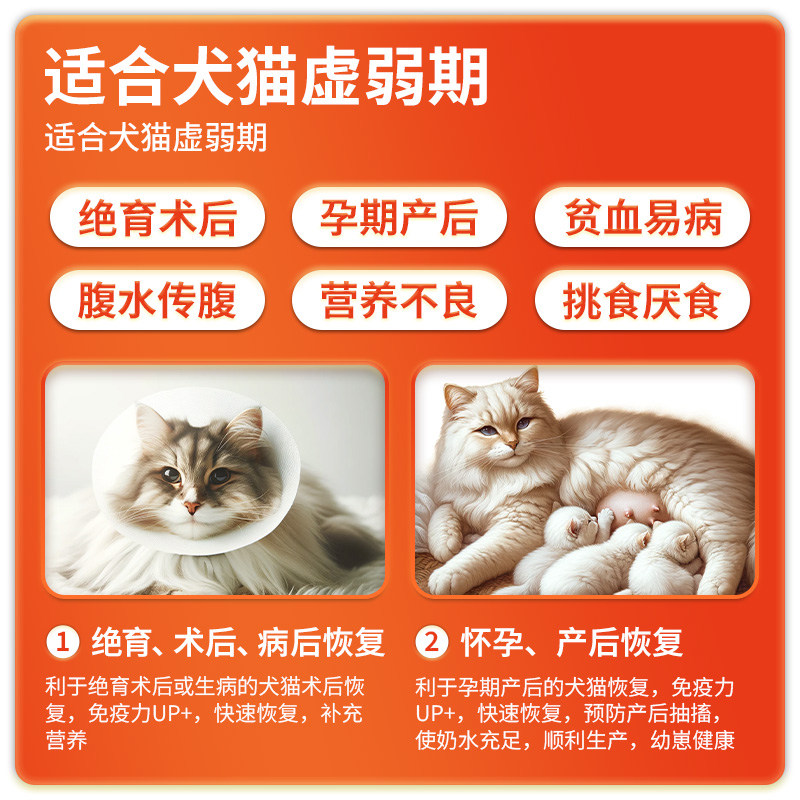 适合犬猫虚弱期
适合犬猫虚弱期

绝育术后
孕期产后
贫血易病
腹水传腹
营养不良
挑食厌食

1 绝育、术后、病后恢复
利于绝育术后或生病的犬猫术后恢复，免疫力UP+，快速恢复，补充营养

2 怀孕、产后恢复
利于孕期产后的犬猫恢复，免疫力UP+，快速恢复，预防产后抽搐，使奶水充足，顺利生产，幼崽健康