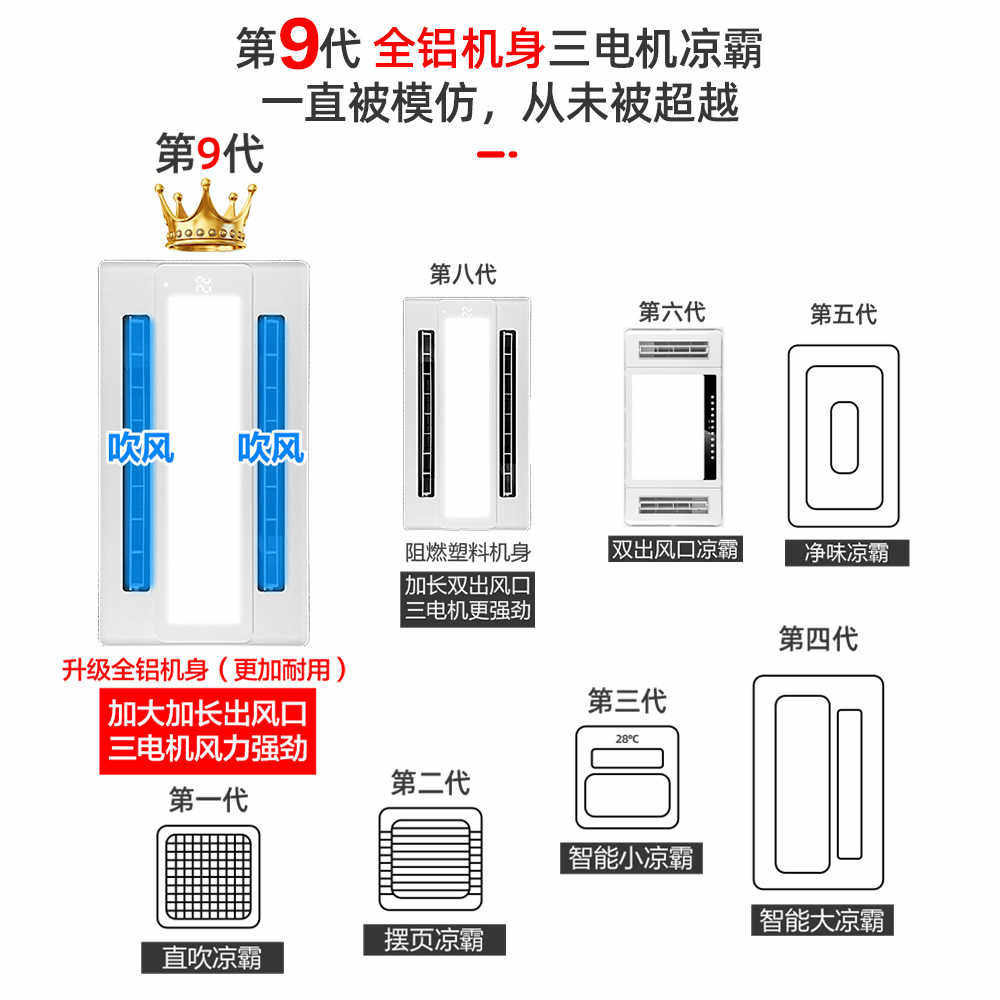 第9代 全铝机身三电机凉霸
一直被模仿，从未被超越

第9代

吹风 吹风

升级全铝机身（更加耐用）
加大加长出风口
三电机风力强劲

第八代
阻燃塑料机身
加长双出风口
三电机更强劲

第六代
双出风口凉霸

第五代
净味凉霸

第四代
智能大凉霸

第三代
28℃
智能小凉霸

第二代
摆页凉霸

第一代
直吹凉霸