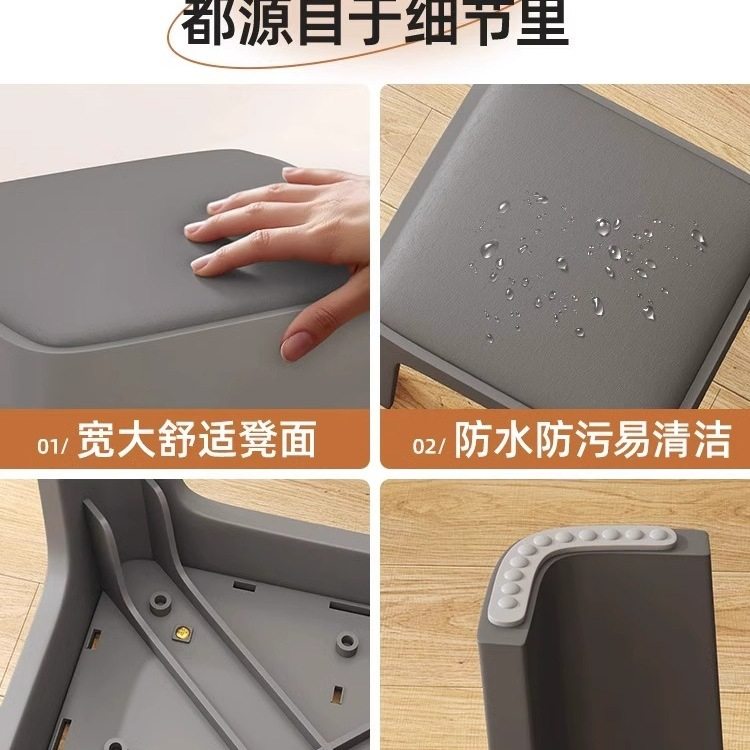 都源自于细节里

01/ 宽大舒适凳面

02/ 防水防污易清洁