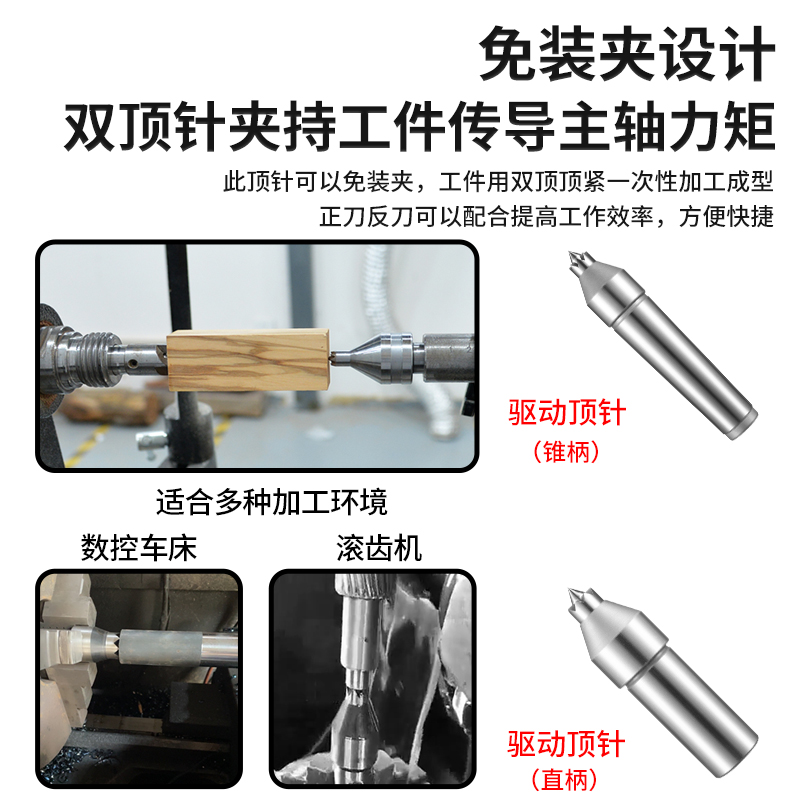 免装夹设计
双顶针夹持工件传导主轴力矩

此顶针可以免装夹，工件用双顶顶紧一次性加工成型
正刀反刀可以配合提高工作效率，方便快捷

驱动顶针
（锥柄）

适合多种加工环境

数控车床

滚齿机

驱动顶针
（直柄）