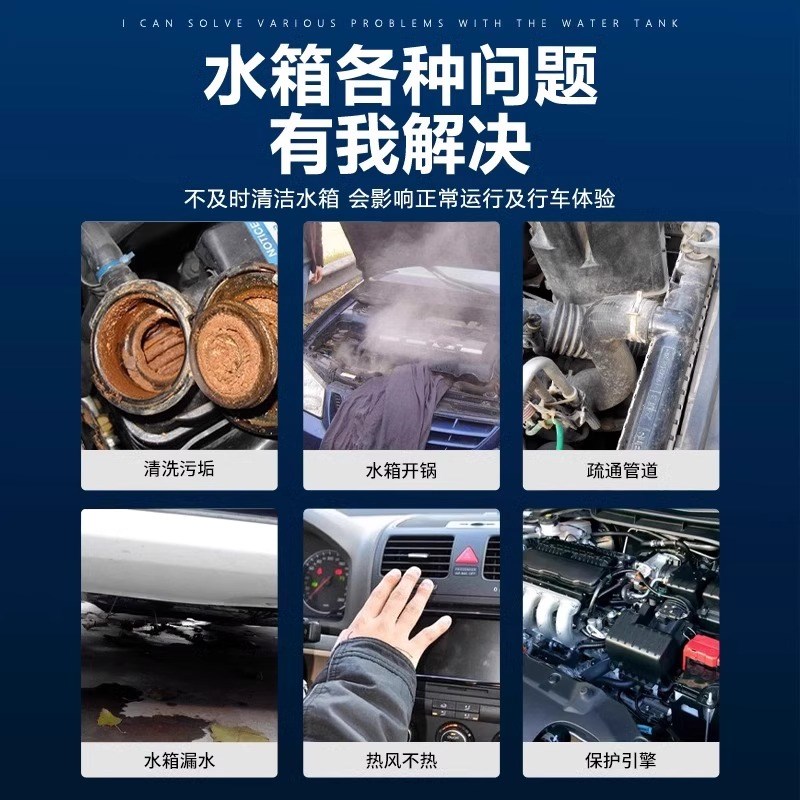 I CAN SOLVE VARIOUS PROBLEMS WITH THE WATER TANK

水箱各种问题
有我解决

不及时清洁水箱 会影响正常运行及行车体验

NOTICE

清洗污垢

水箱开锅

疏通管道

水箱漏水

热风不热

保护引擎