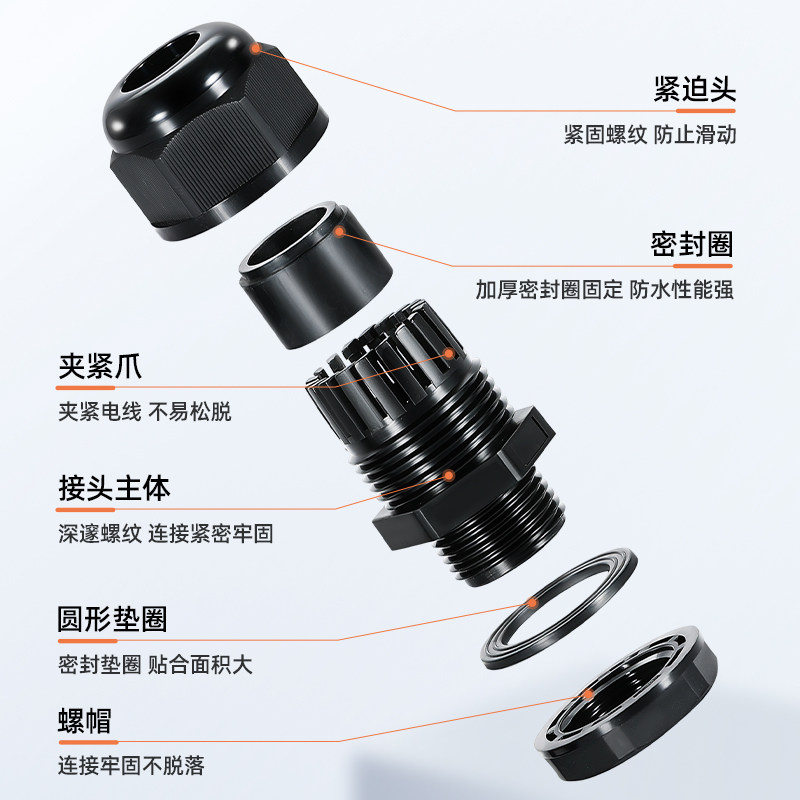 紧迫头
紧固螺纹 防止滑动

密封圈
加厚密封圈固定 防水性能强

夹紧爪
夹紧电线 不易松脱

接头主体
深邃螺纹 连接紧密牢固

圆形垫圈
密封垫圈 贴合面积大

螺帽
连接牢固不脱落