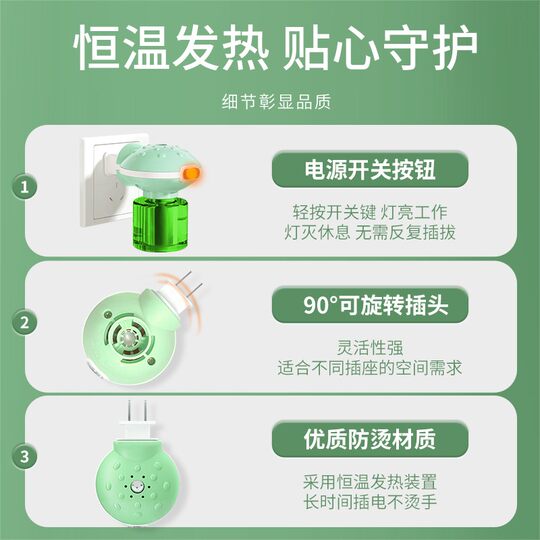 恒温发热 贴心守护

细节彰显品质

1

电源开关按钮

轻按开关键 灯亮工作
灯灭休息 无需反复插拔

2

90°可旋转插头

灵活性强
适合不同插座的空间需求

3

优质防烫材质

采用恒温发热装置
长时间插电不烫手