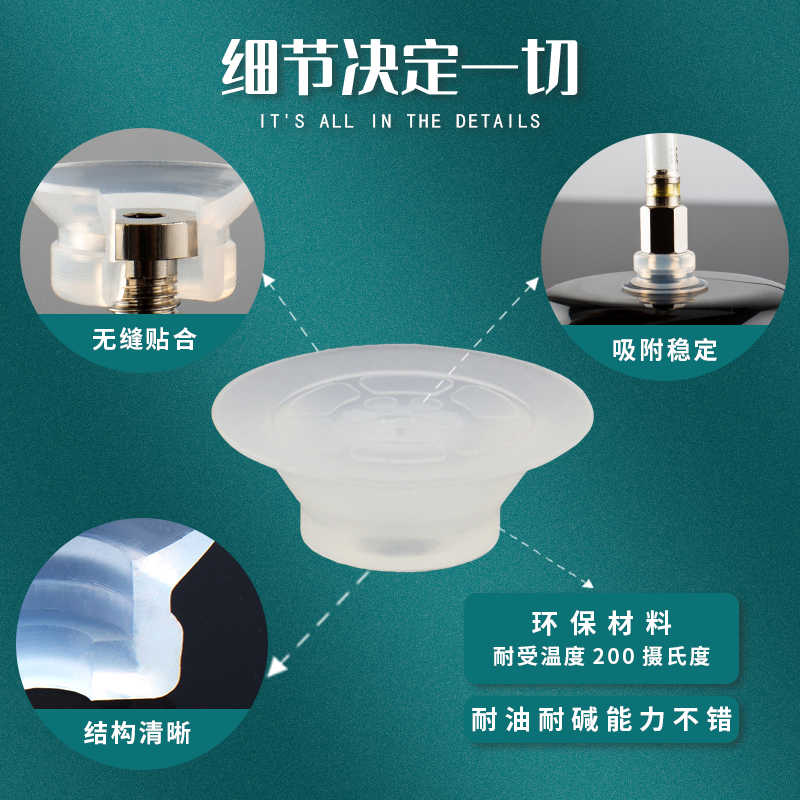 细节决定一切
IT'S ALL IN THE DETAILS

无缝贴合

吸附稳定

结构清晰

环保材料
耐受温度 200 摄氏度

耐油耐碱能力不错