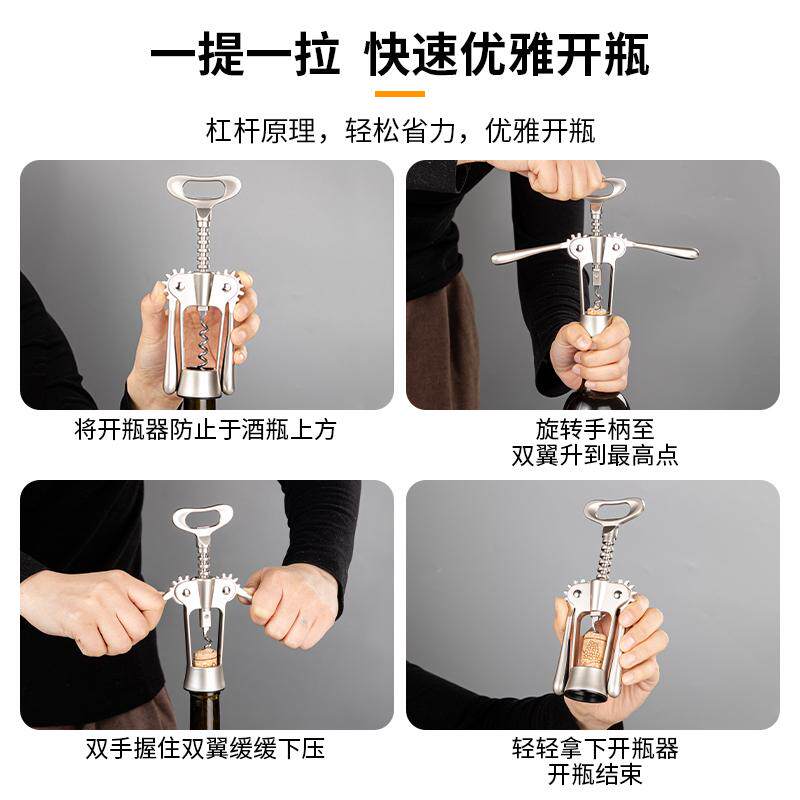 一提一拉 快速优雅开瓶

杠杆原理，轻松省力，优雅开瓶

将开瓶器防止于酒瓶上方

旋转手柄至
双翼升到最高点

双手握住双翼缓缓下压

轻轻拿下开瓶器
开瓶结束