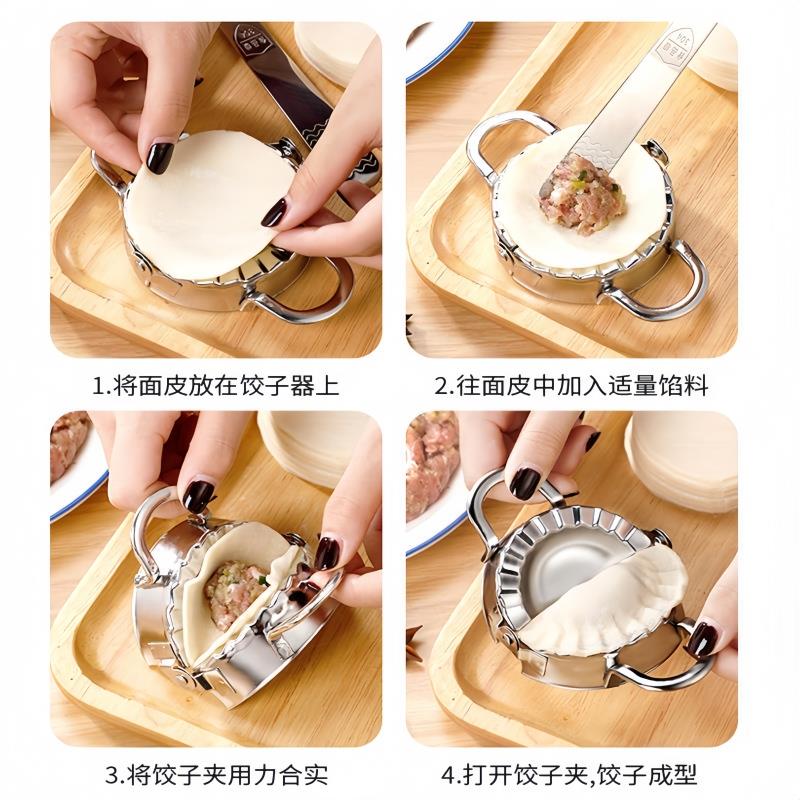 1.将面皮放在饺子器上

2.往面皮中加入适量馅料

3.将饺子夹用力合实

4.打开饺子夹,饺子成型