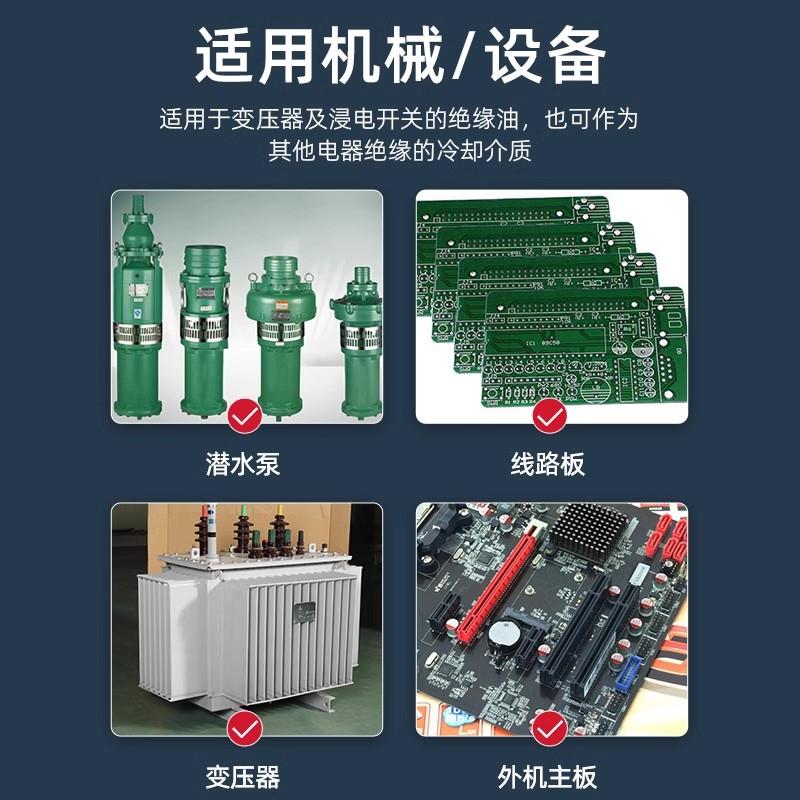 适用机械/设备

适用于变压器及浸电开关的绝缘油，也可作为其他电器绝缘的冷却介质

潜水泵

线路板

变压器

外机主板