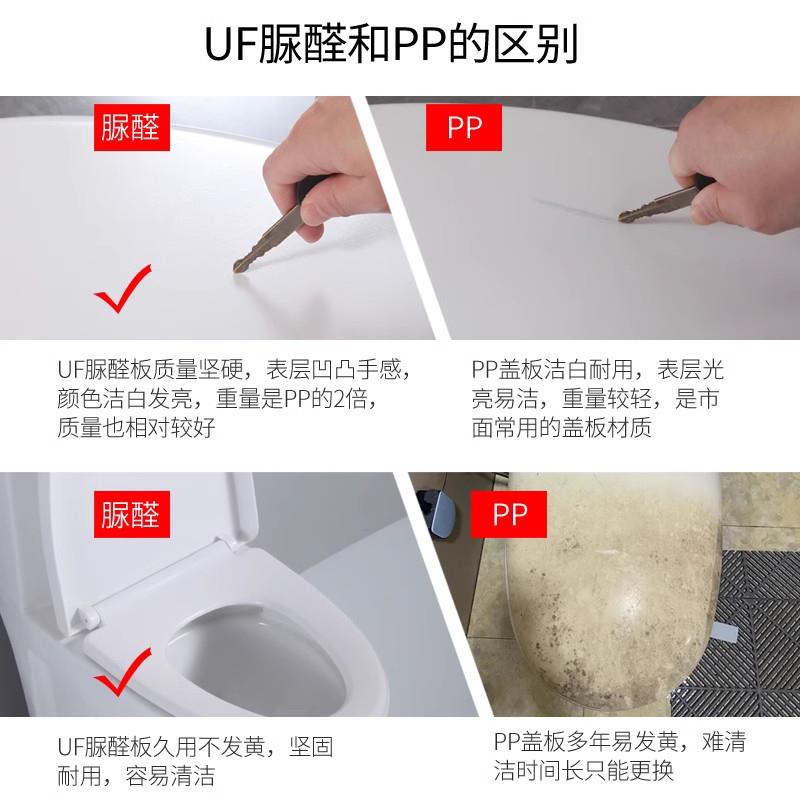 UF脲醛和PP的区别

脲醛

PP

UF脲醛板质量坚硬，表层凹凸手感，颜色洁白发亮，重量是PP的2倍，质量也相对较好

PP盖板洁白耐用，表层光亮易洁，重量较轻，是市面常用的盖板材质

脲醛

PP

UF脲醛板久用不发黄，坚固耐用，容易清洁

PP盖板多年易发黄，难清洁时间长只能更换