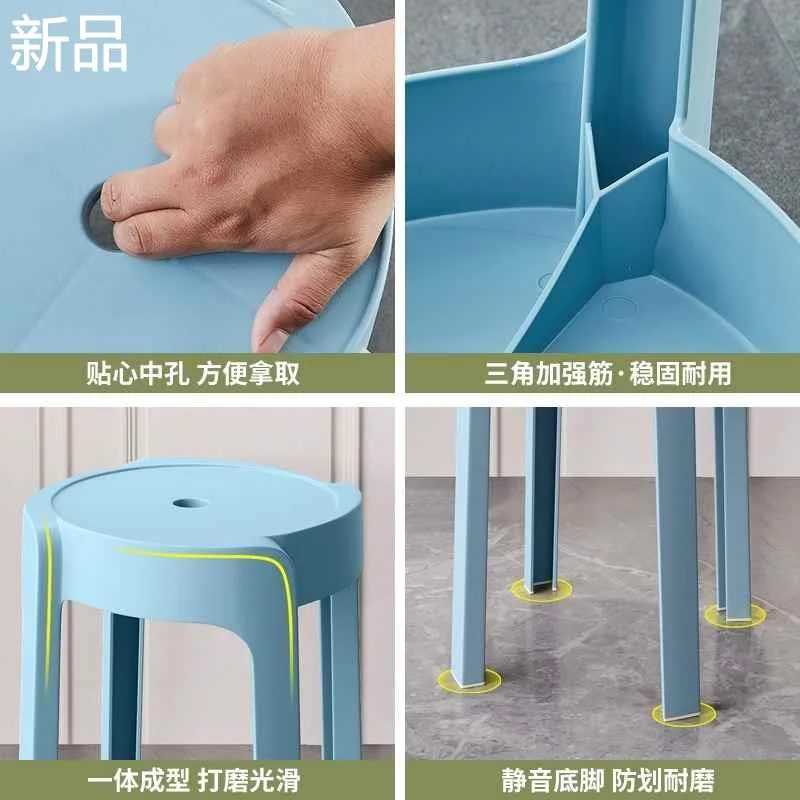 新品

贴心中孔 方便拿取

三角加强筋·稳固耐用

一体成型 打磨光滑

静音底脚 防划耐磨