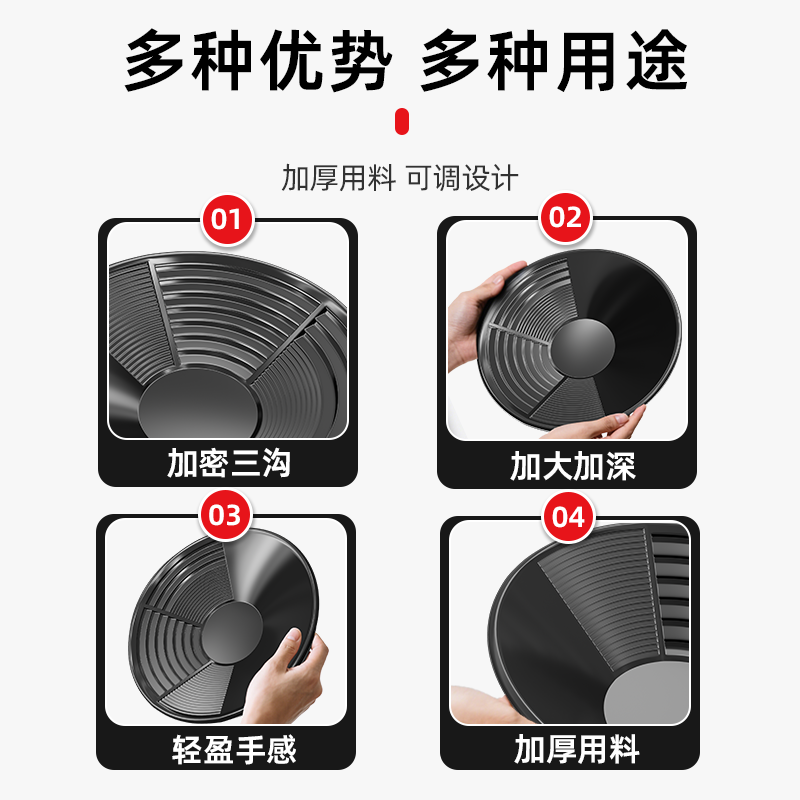 多种优势 多种用途

加厚用料 可调设计

01
加密三沟

02
加大加深

03
轻盈手感

04
加厚用料