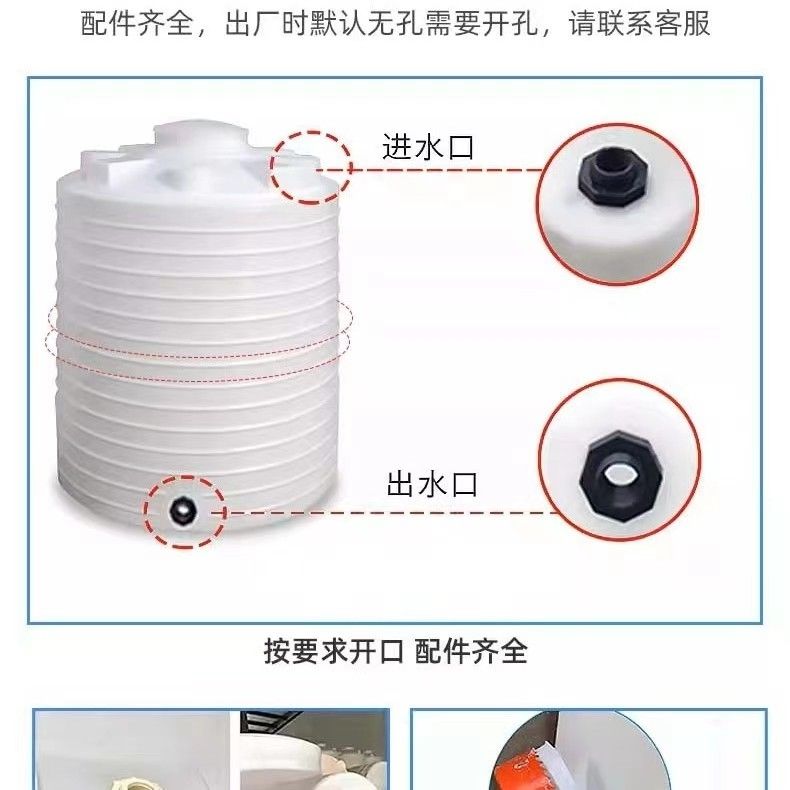 配件齐全，出厂时默认无孔需要开孔，请联系客服

进水口

出水口

按要求开口 配件齐全