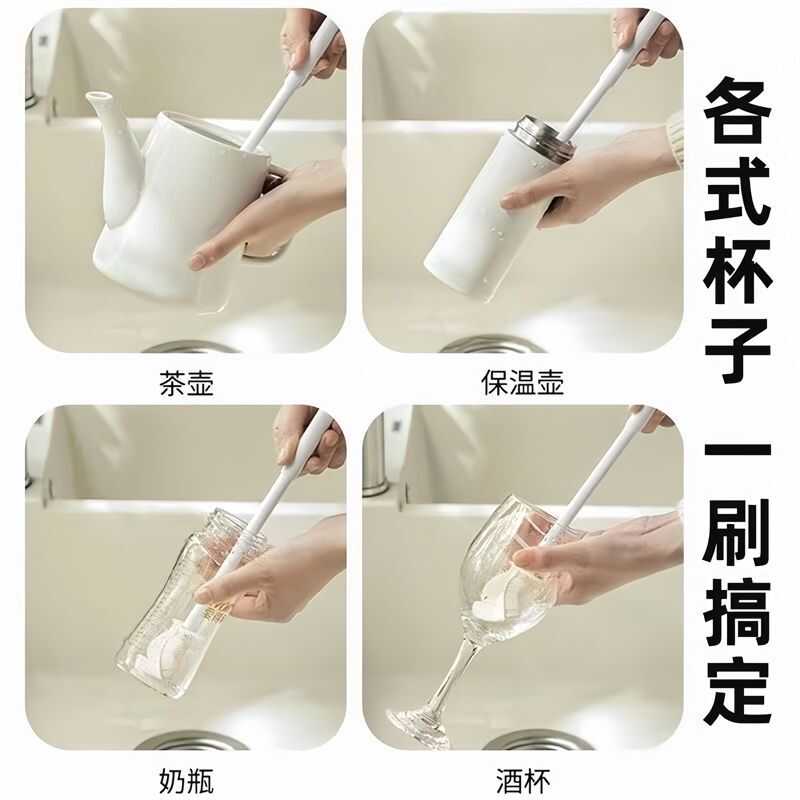 茶壶

保温壶

奶瓶

酒杯

各式杯子 一刷搞定