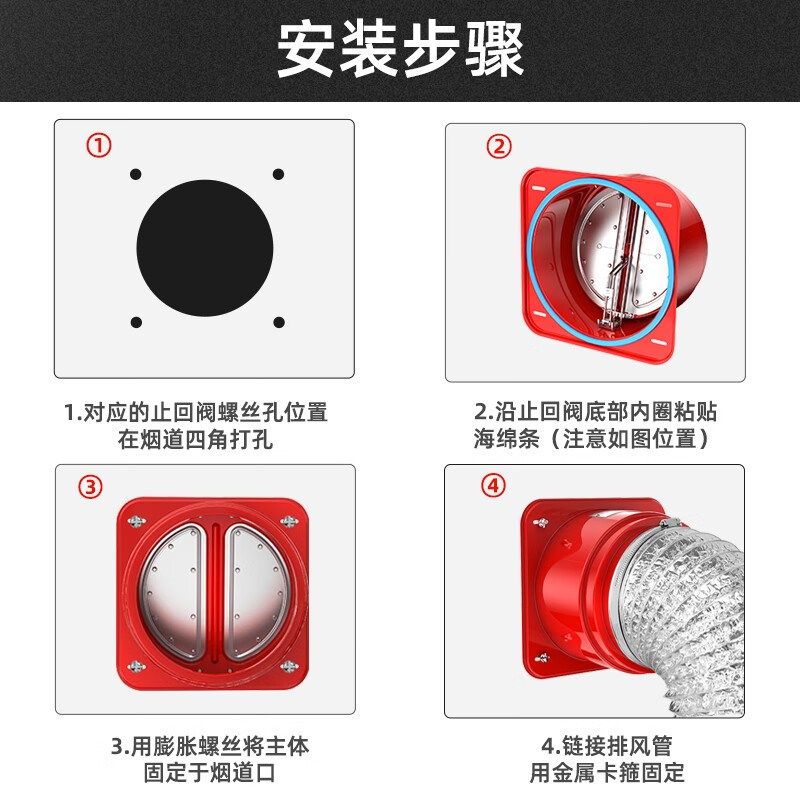 安装步骤

①

1.对应的止回阀螺丝孔位置在烟道四角打孔

②

2.沿止回阀底部内圈粘贴海绵条（注意如图位置）

③

3.用膨胀螺丝将主体固定于烟道口

④

4.链接排风管用金属卡箍固定