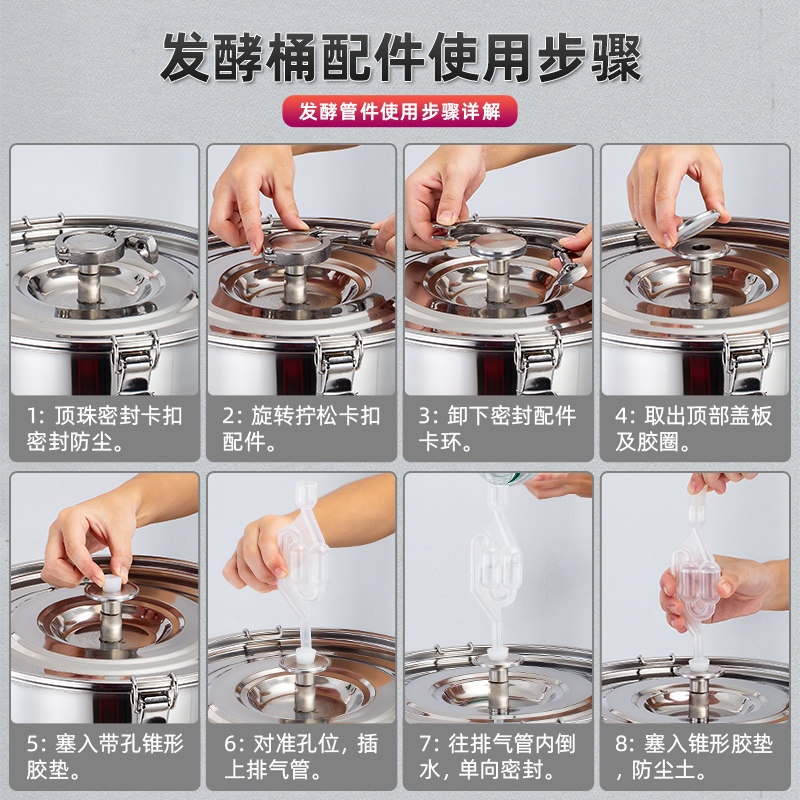 发酵桶配件使用步骤

发酵管件使用步骤详解

1：顶珠密封卡扣密封防尘。

2：旋转拧松卡扣配件。

3：卸下密封配件卡环。

4：取出顶部盖板及胶圈。

5：塞入带孔锥形胶垫。

6：对准孔位，插上排气管。

7：往排气管内倒水，单向密封。

8：塞入锥形胶垫，防尘土。