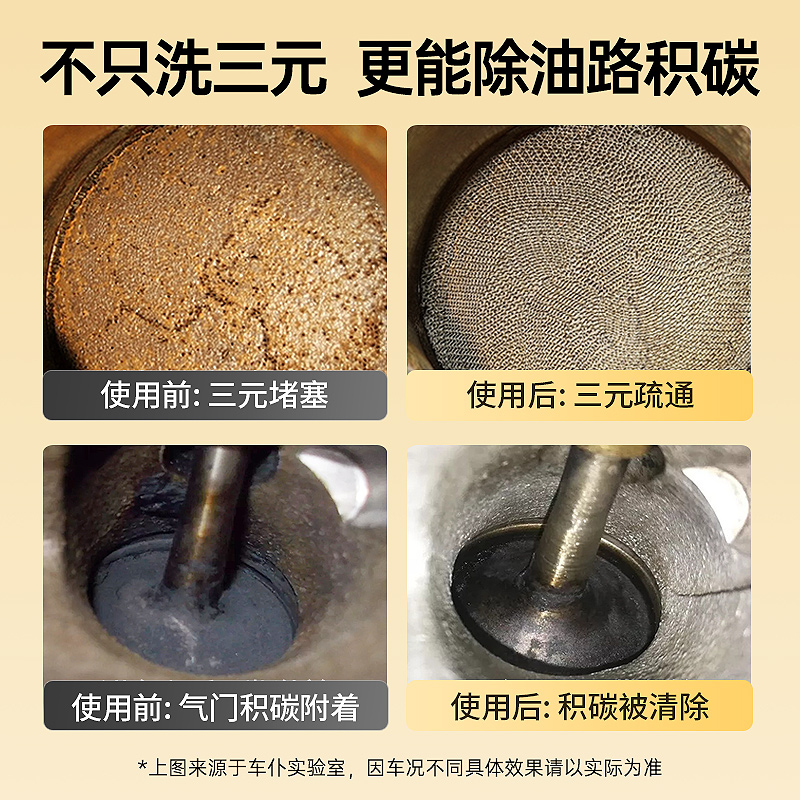 不只洗三元 更能除油路积碳

使用前: 三元堵塞

使用后: 三元疏通

使用前: 气门积碳附着

使用后: 积碳被清除

*上图来源于车仆实验室，因车况不同具体效果请以实际为准