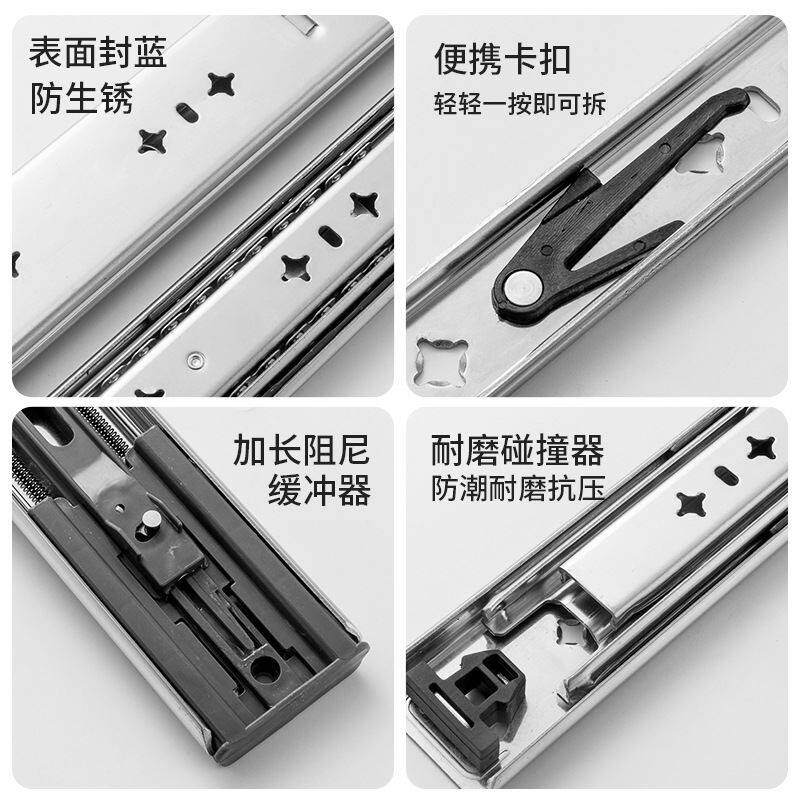 表面封蓝
防生锈

便携卡扣
轻轻一按即可拆

加长阻尼
缓冲器

耐磨碰撞器
防潮耐磨抗压