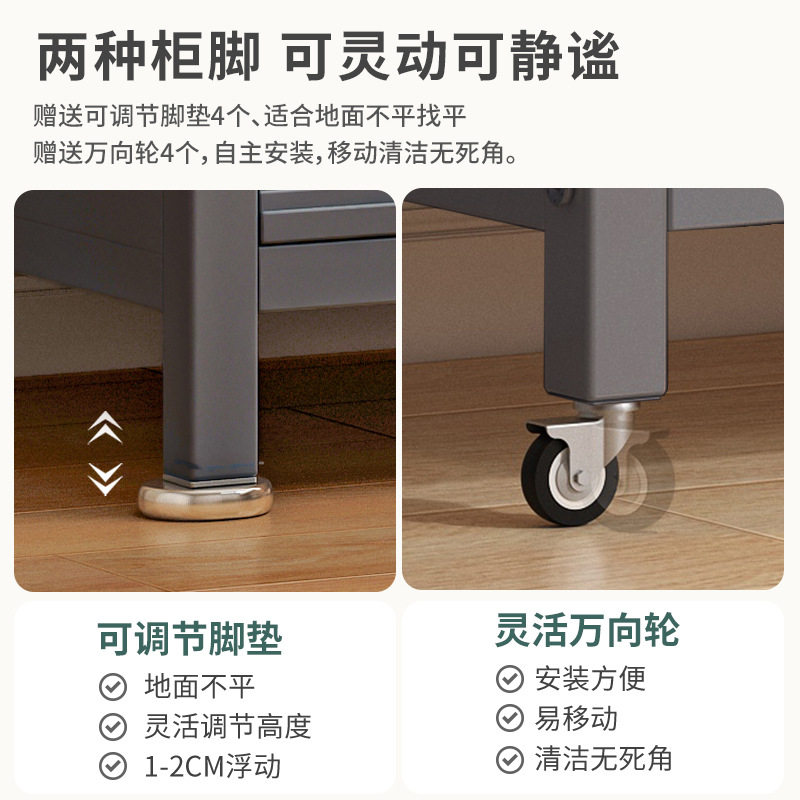 两种柜脚 可灵动可静谧

赠送可调节脚垫4个、适合地面不平找平
赠送万向轮4个，自主安装，移动清洁无死角。

可调节脚垫
地面不平
灵活调节高度
1-2CM浮动

灵活万向轮
安装方便
易移动
清洁无死角